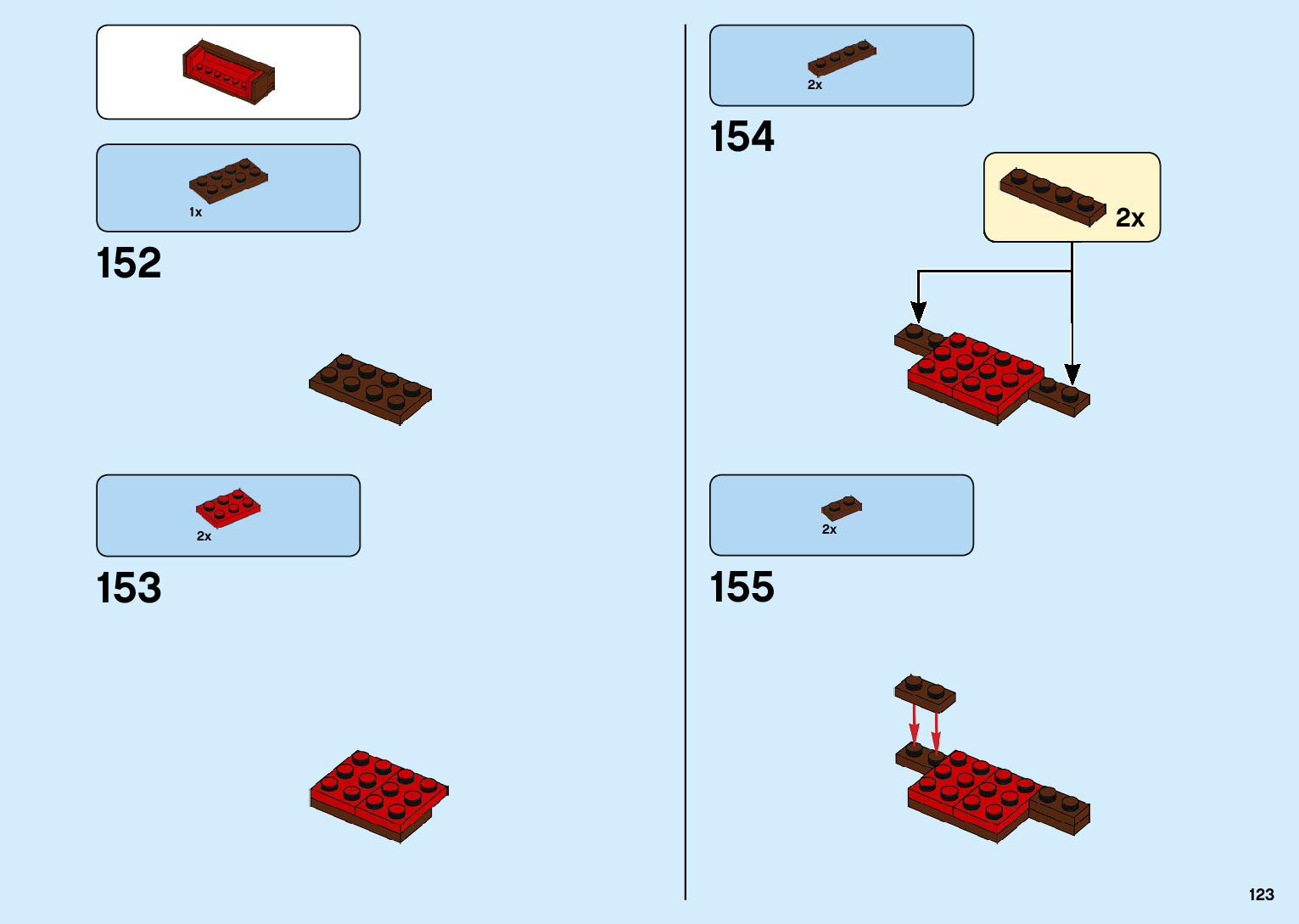 1x

152

2x

153

2x

154

2x

2x

155

123