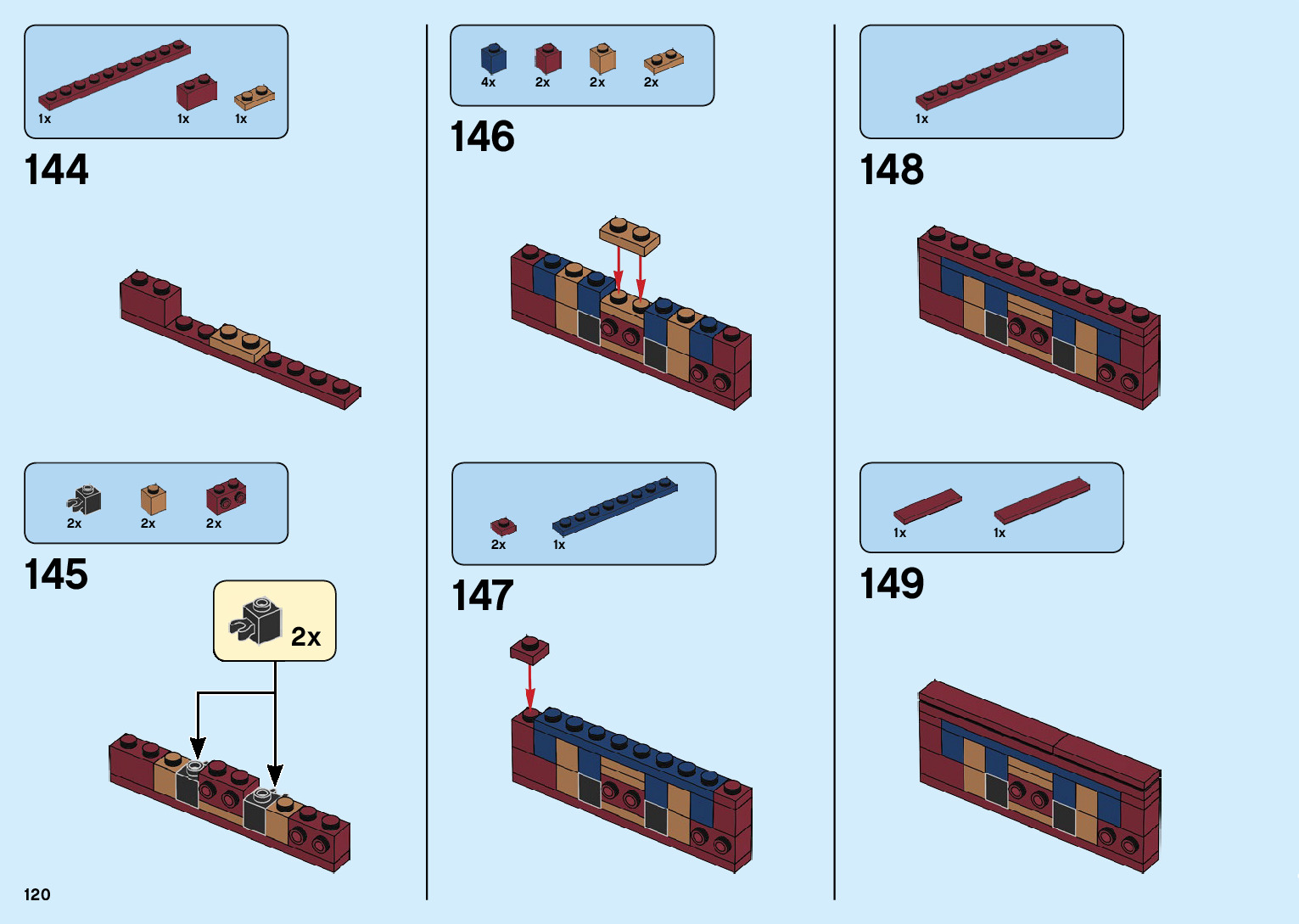 1x 1x 1x

144

2x 2x 2x

145

2x

120

4x 2x 2x 2x

146

2x 1x

147

1x

148

1x 1x

149