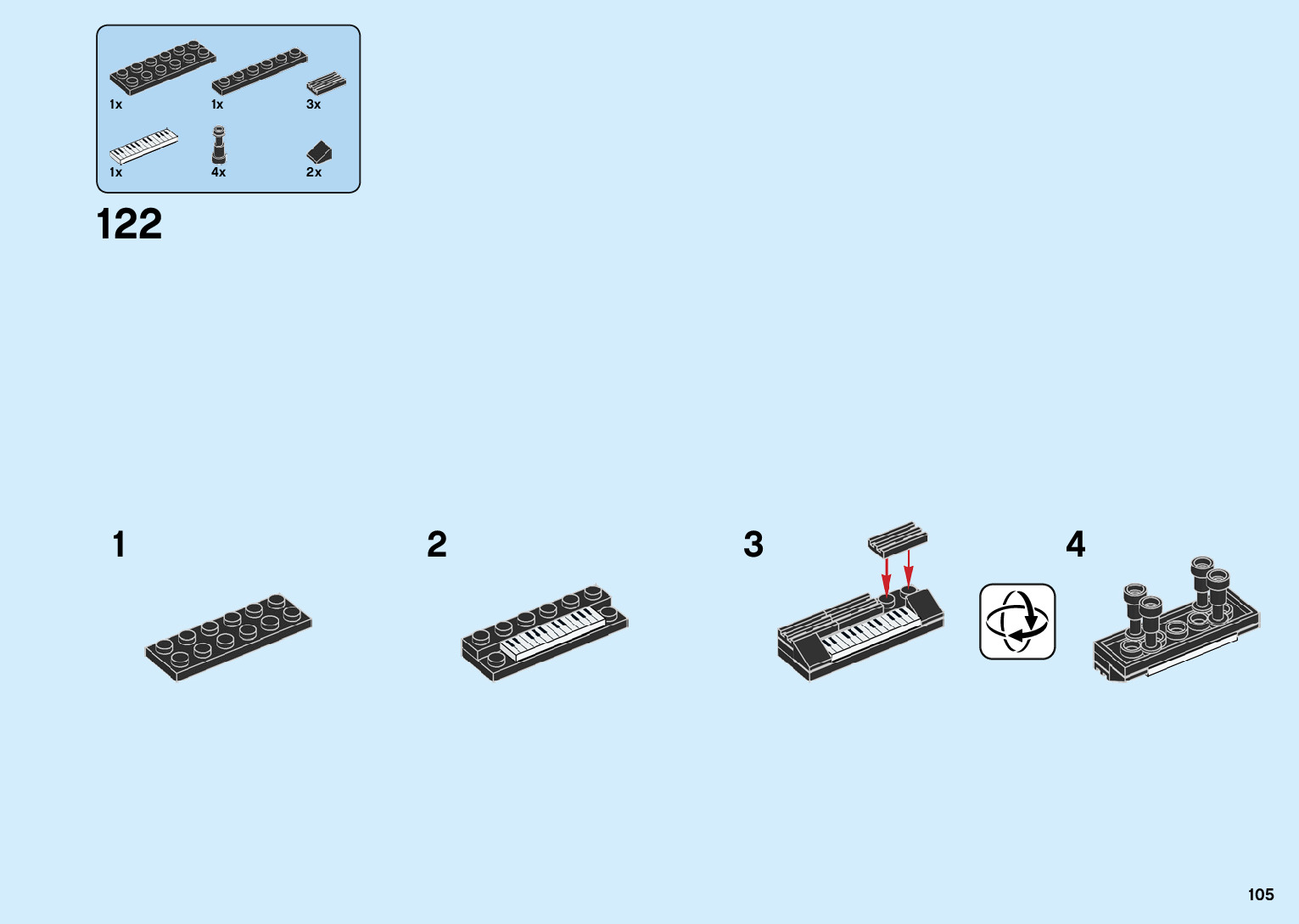 1x 1x 3x
1x 4x 2x

122

1

2

3

4

105