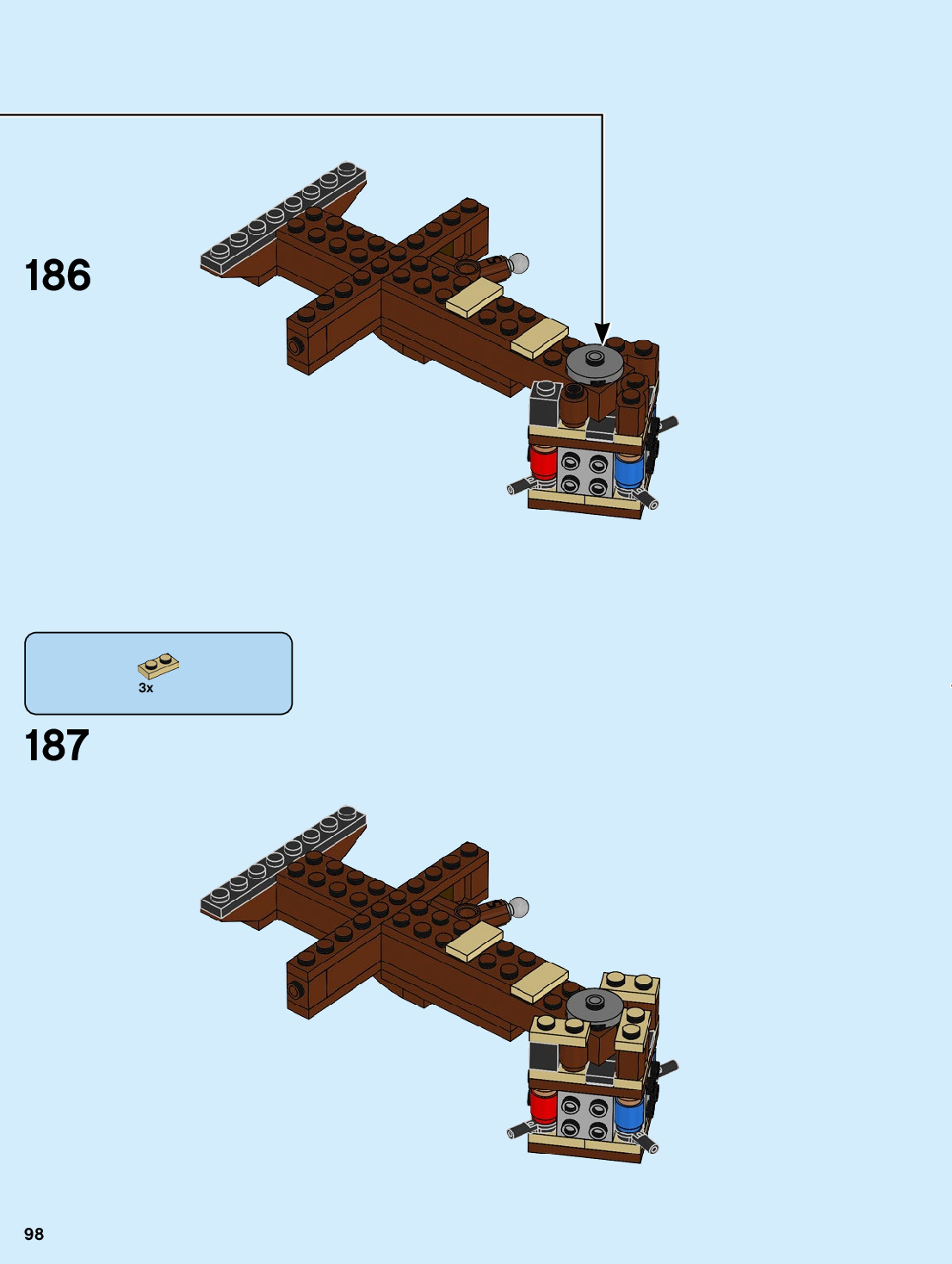 186

3x

187

98