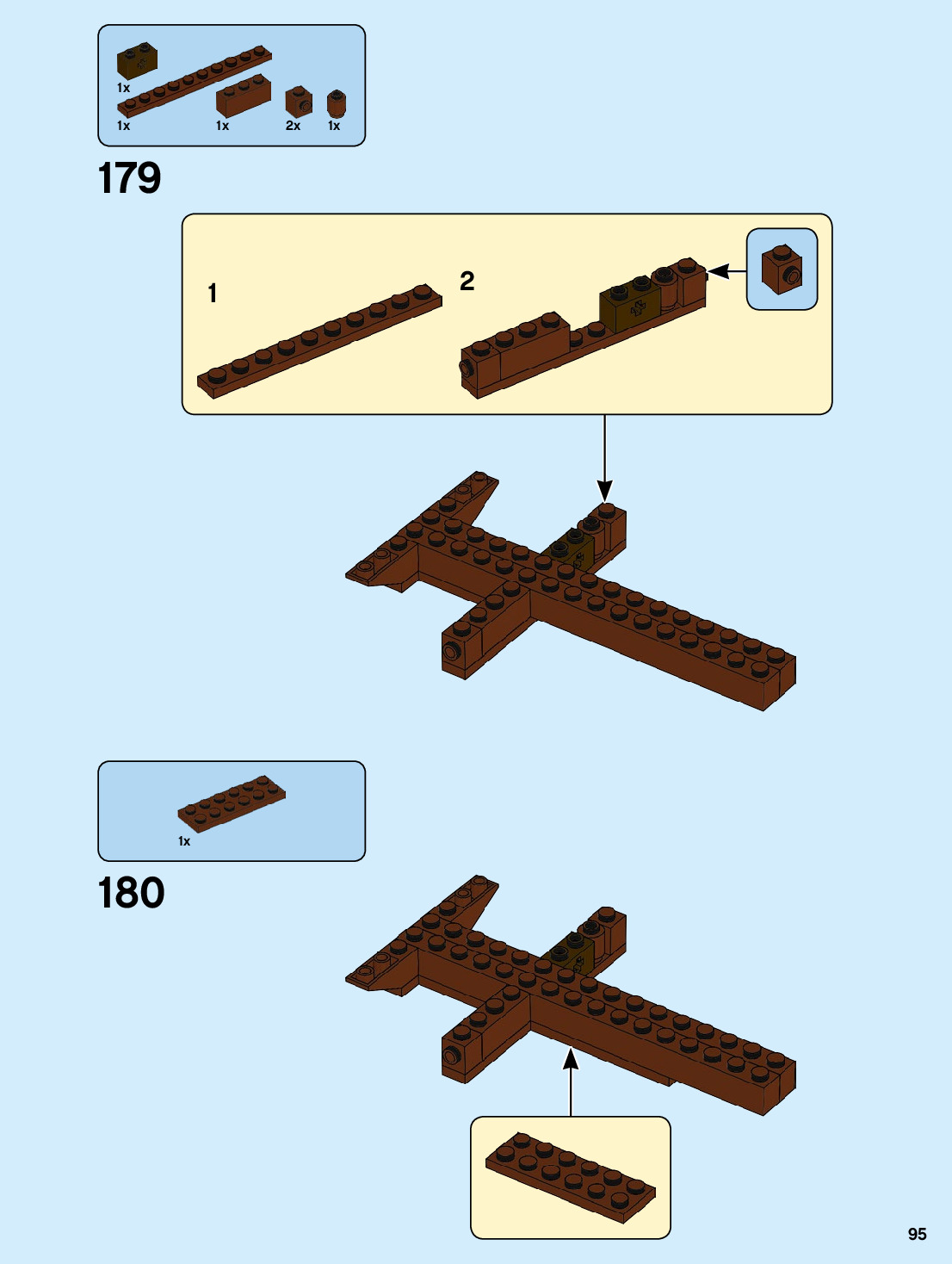 1x
1x
1x
2x
1x

179

1

2

1x

180

95