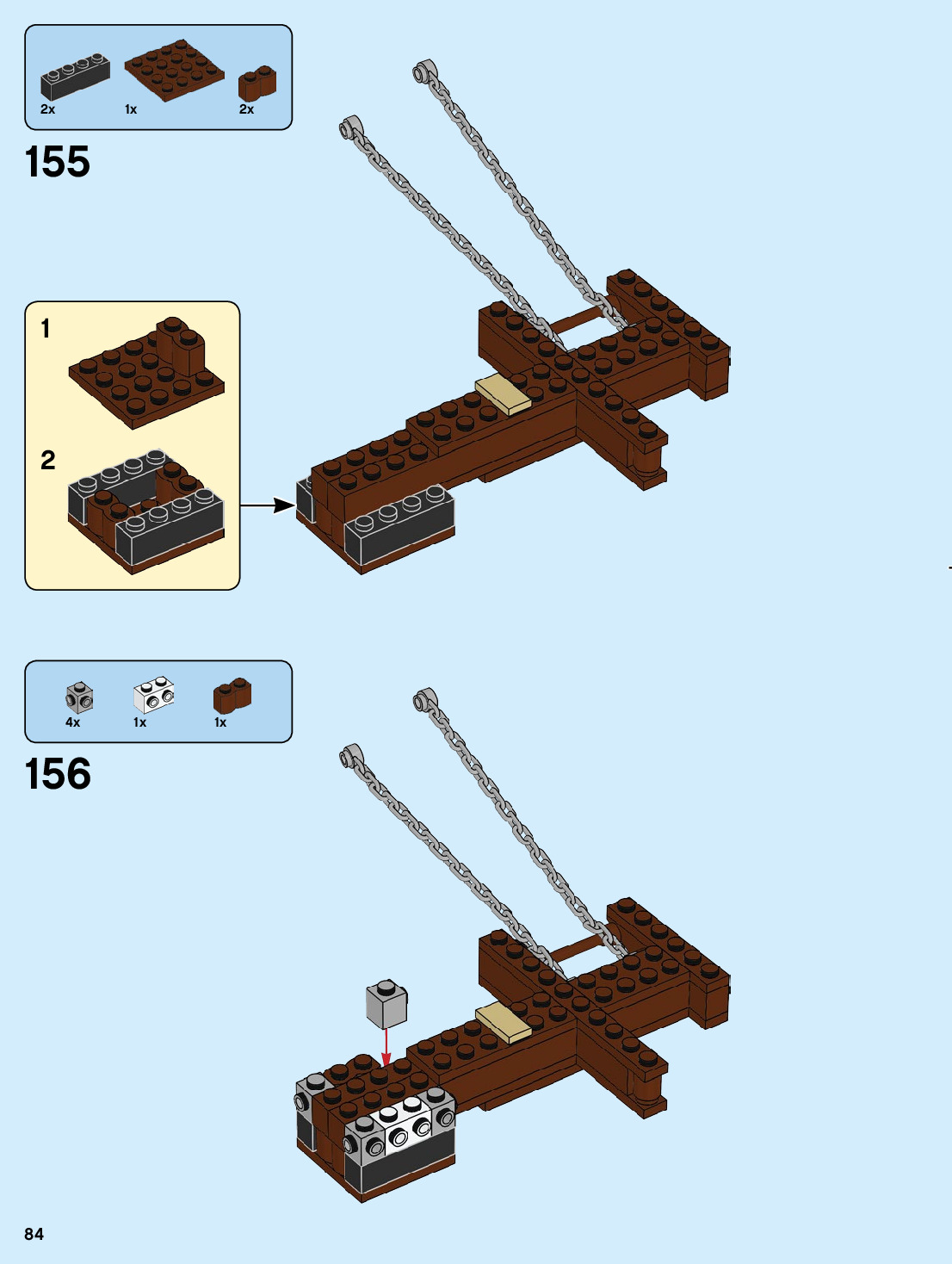 2x 1x 2x

155

1

2

4x 1x 1x

156

84