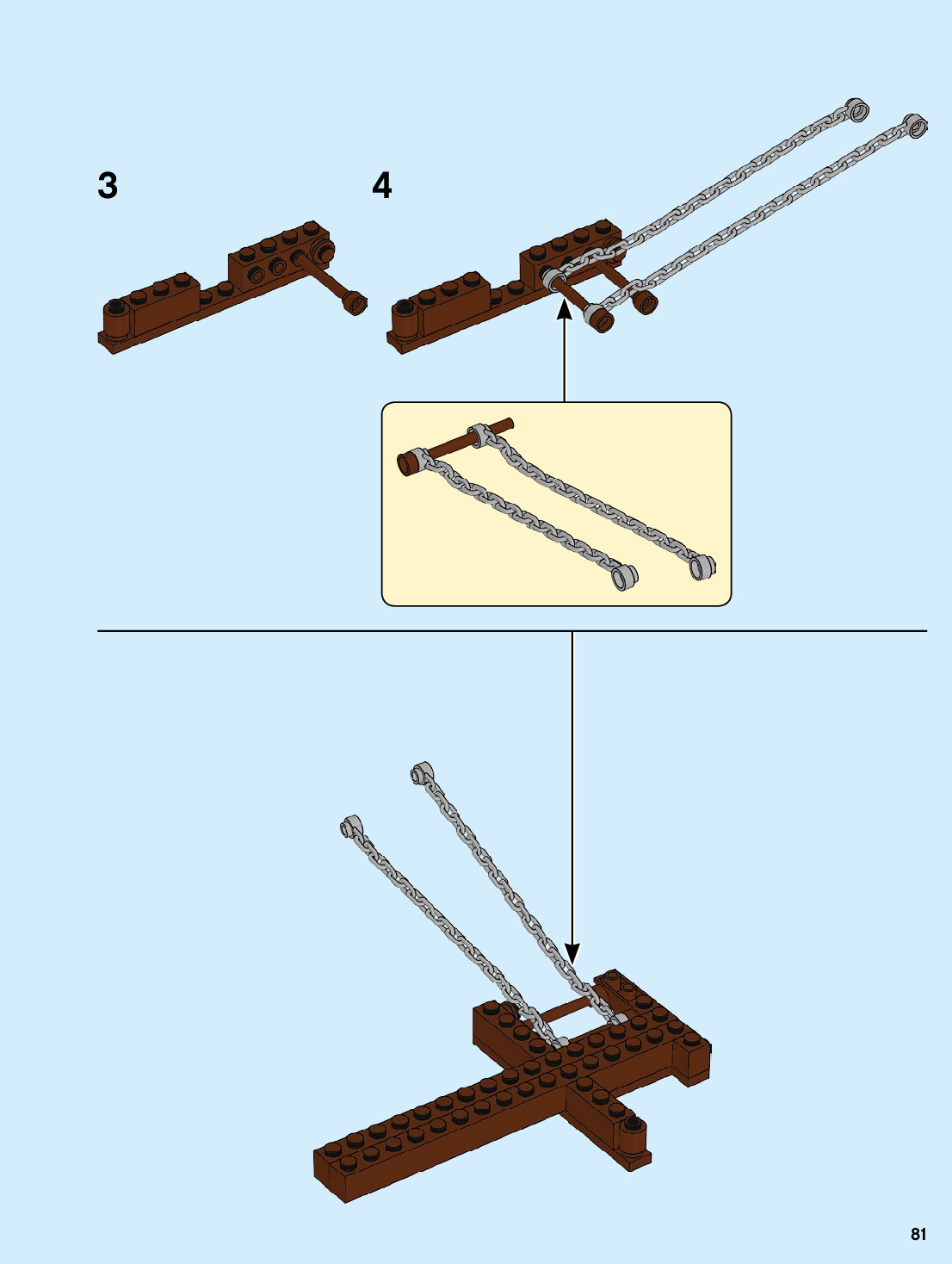 3

4

81