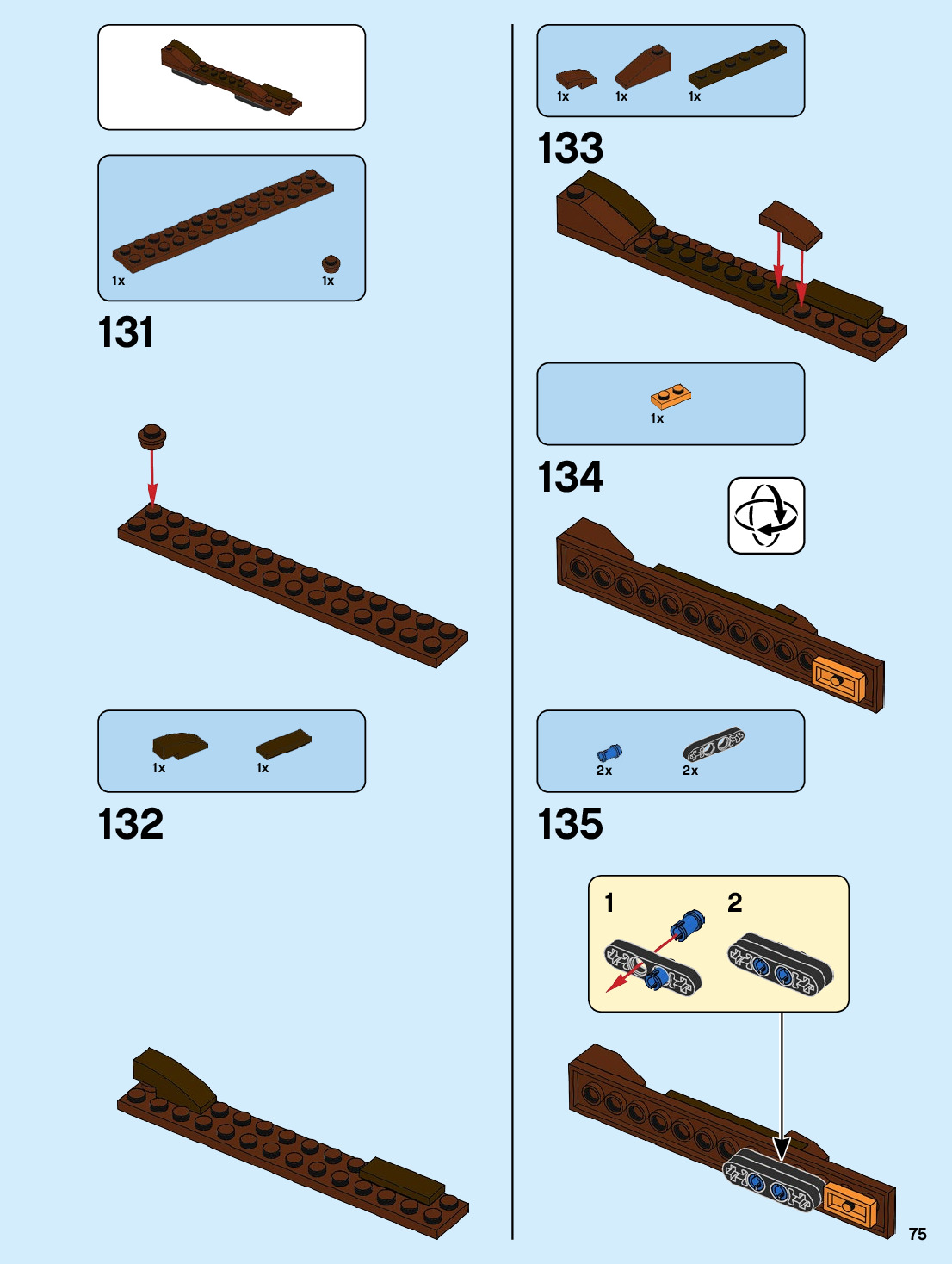 1x 1x

131

1x 1x

132

1x 1x 1x

133

1x

134

2x 2x

135

1 2

75