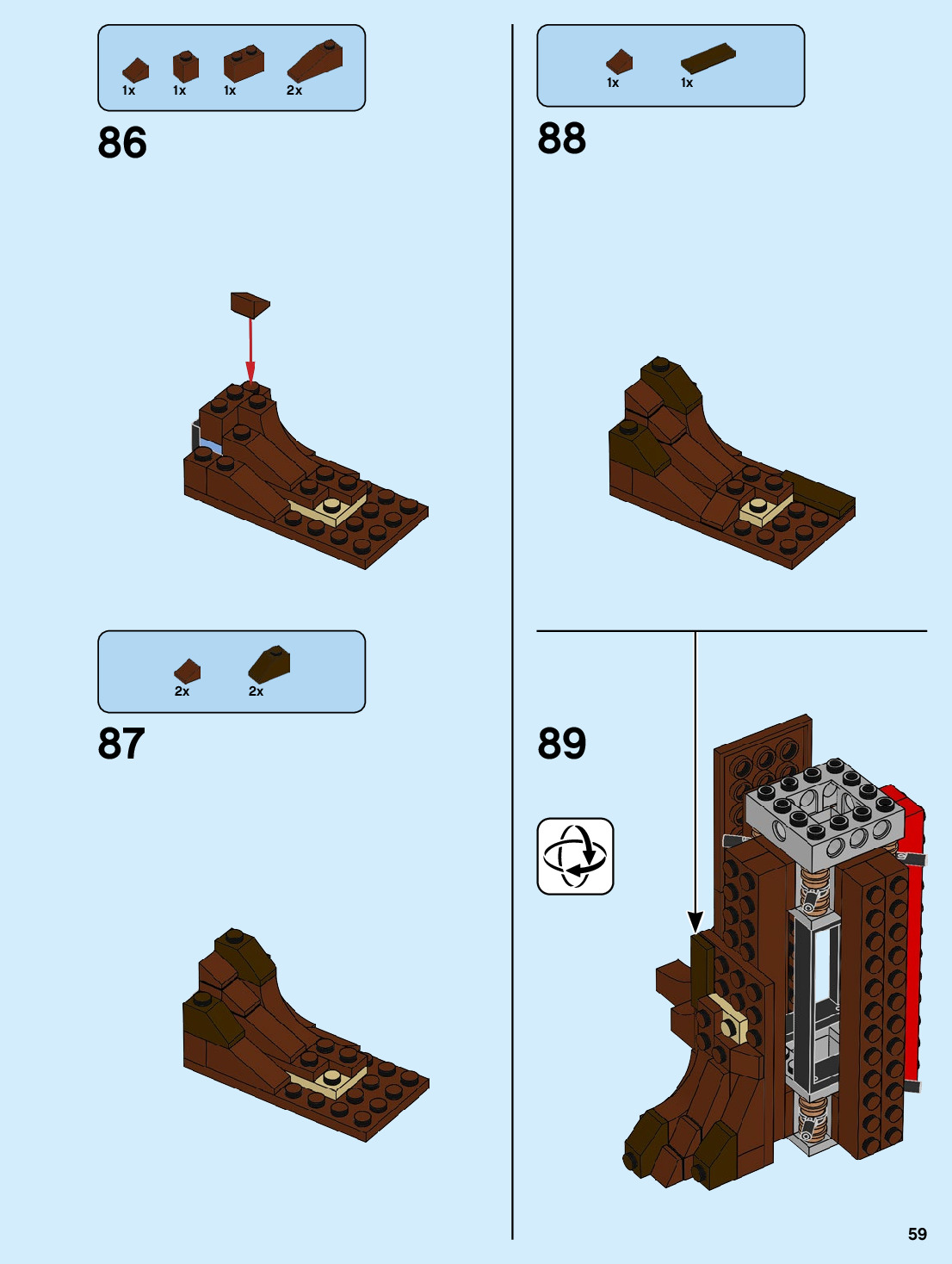 1x 1x 1x 2x

86

2x 2x

87

1x 1x

88

89

59