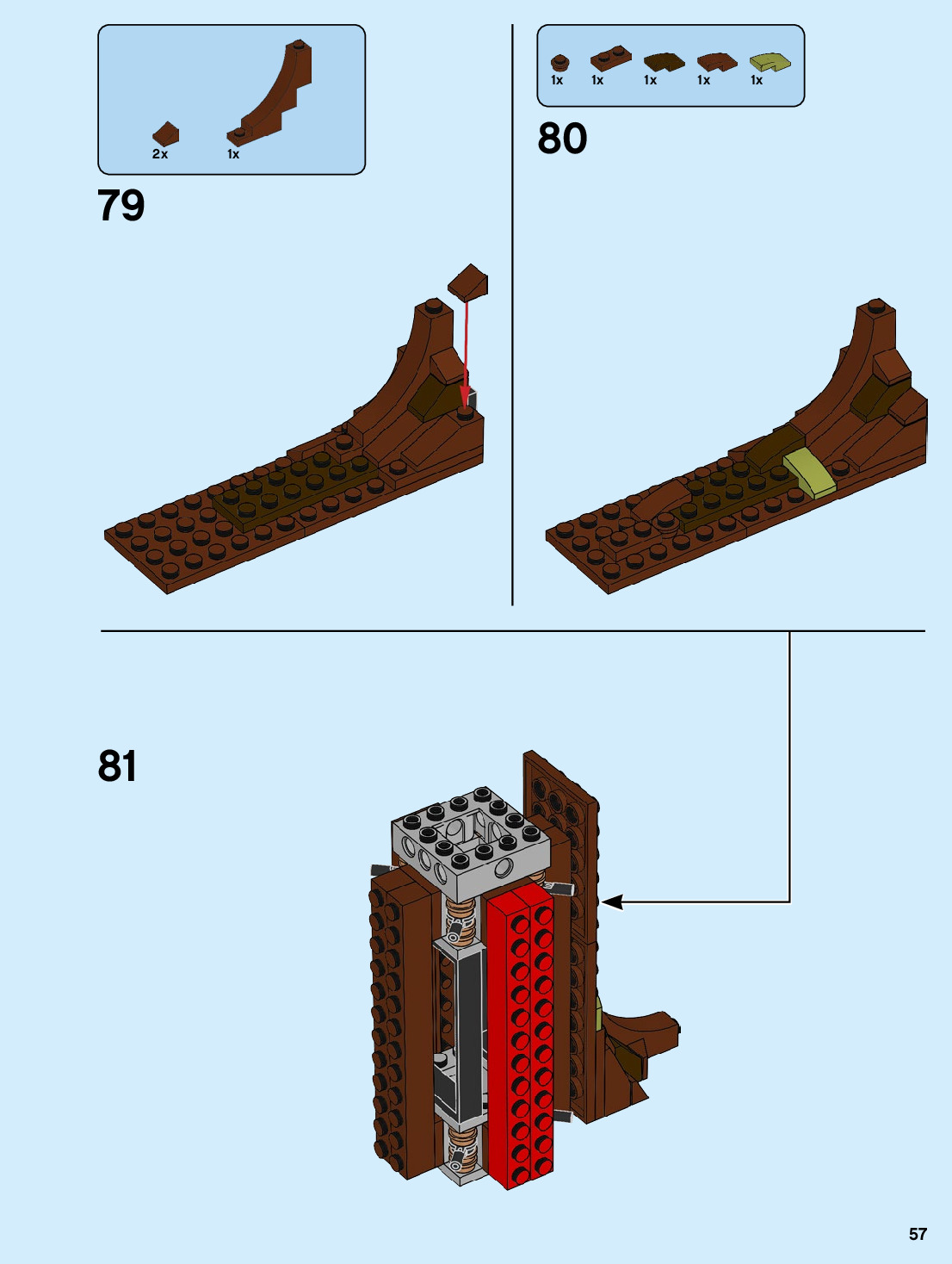 2x 1x

79

1x 1x 1x 1x 1x

80

81

57