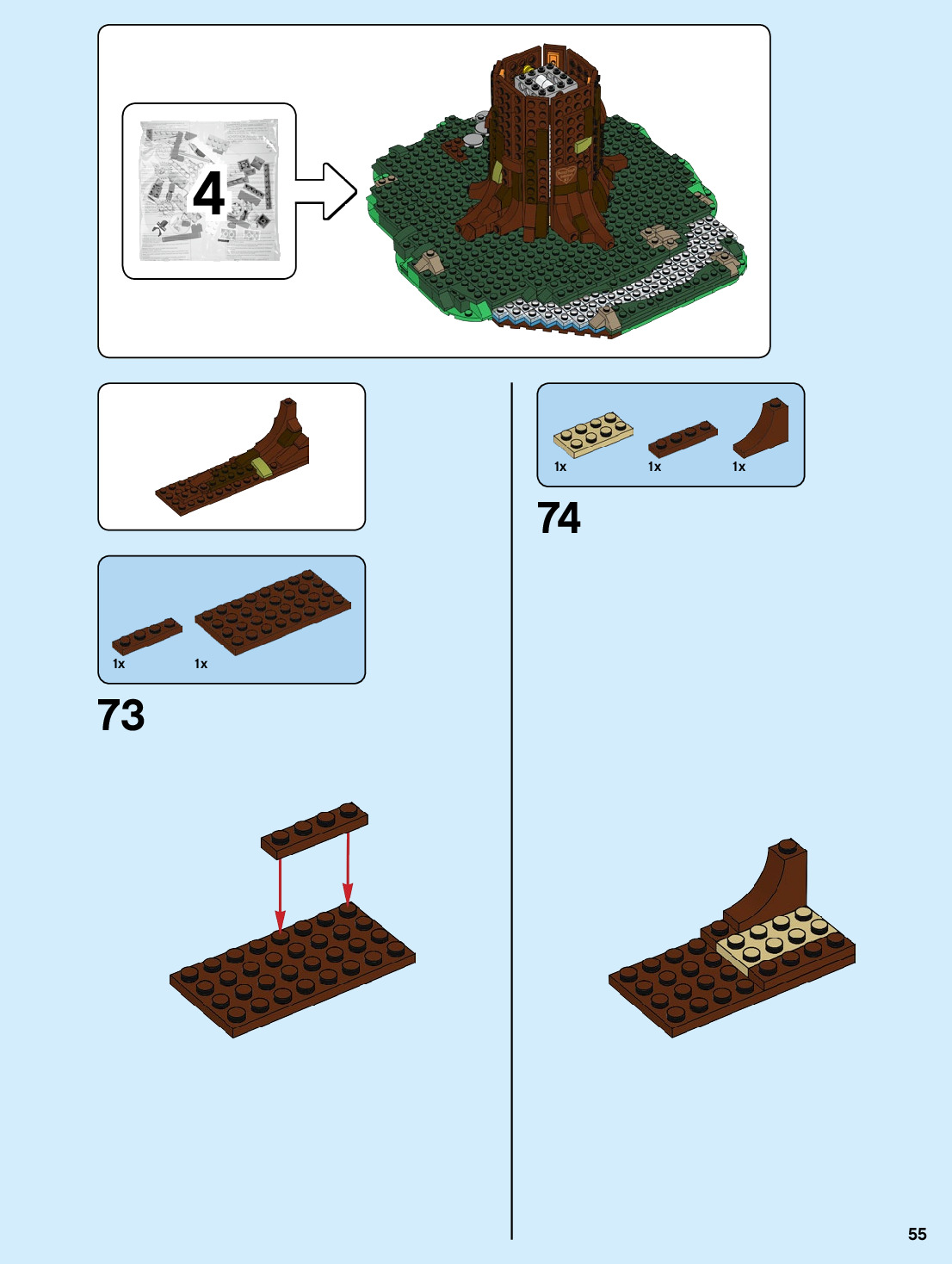 4

1x 1x

73

1x 1x 1x

74

55