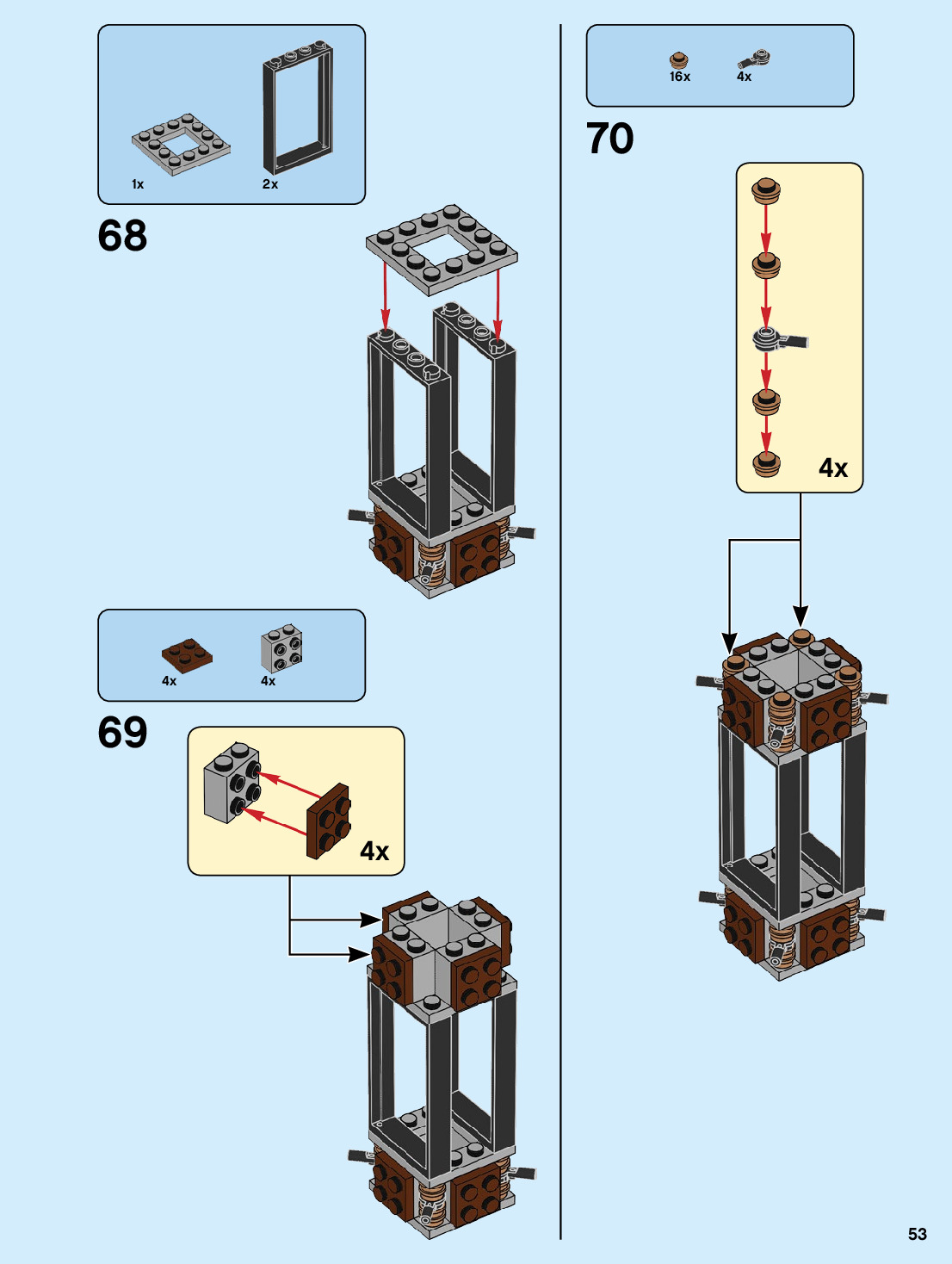 1x 2x

68

4x 4x

69

4x

16x 4x

70

4x

53