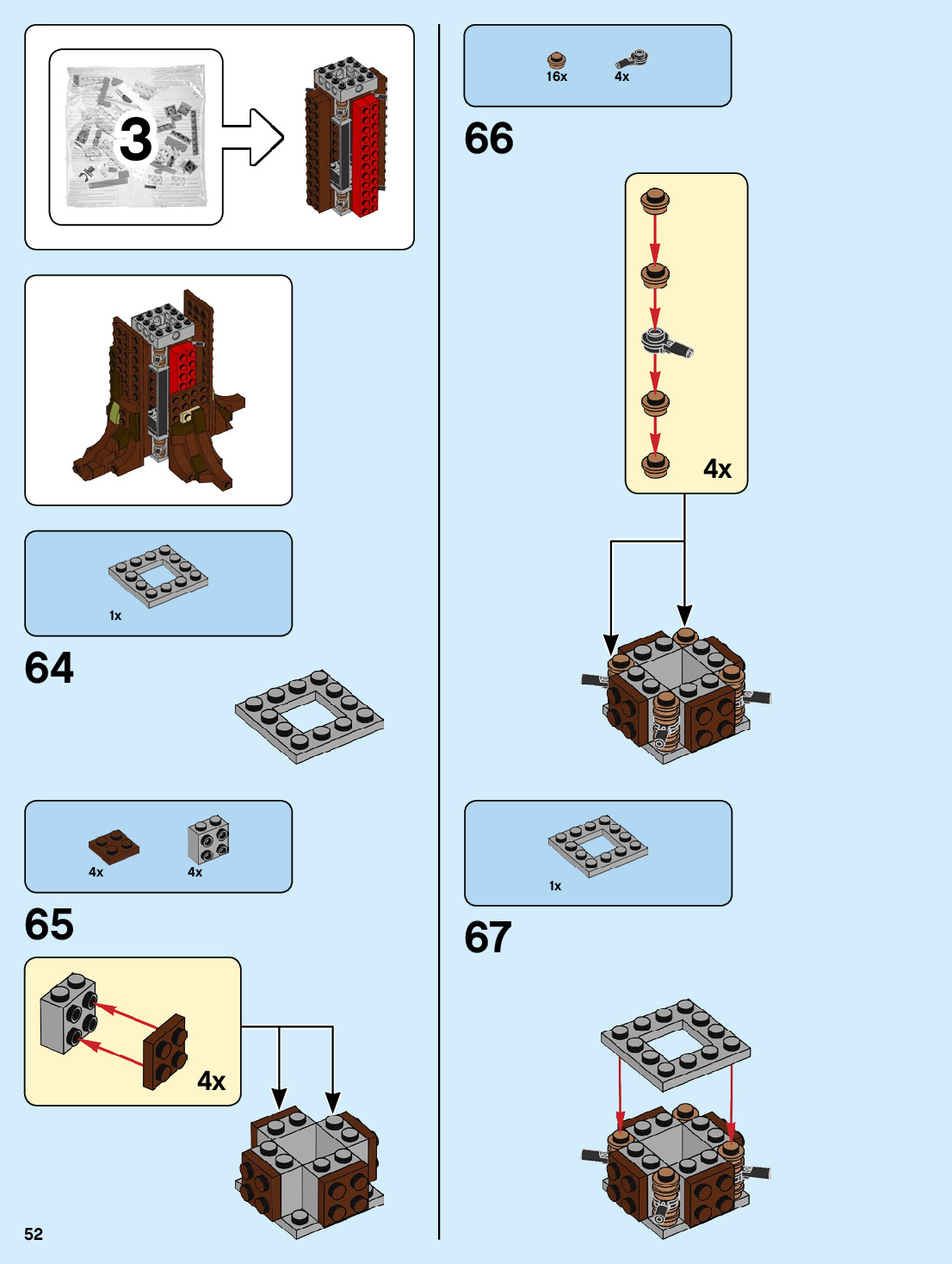 3

1x

64

4x

4x

65

4x

52

16x

4x

66

4x

1x

67