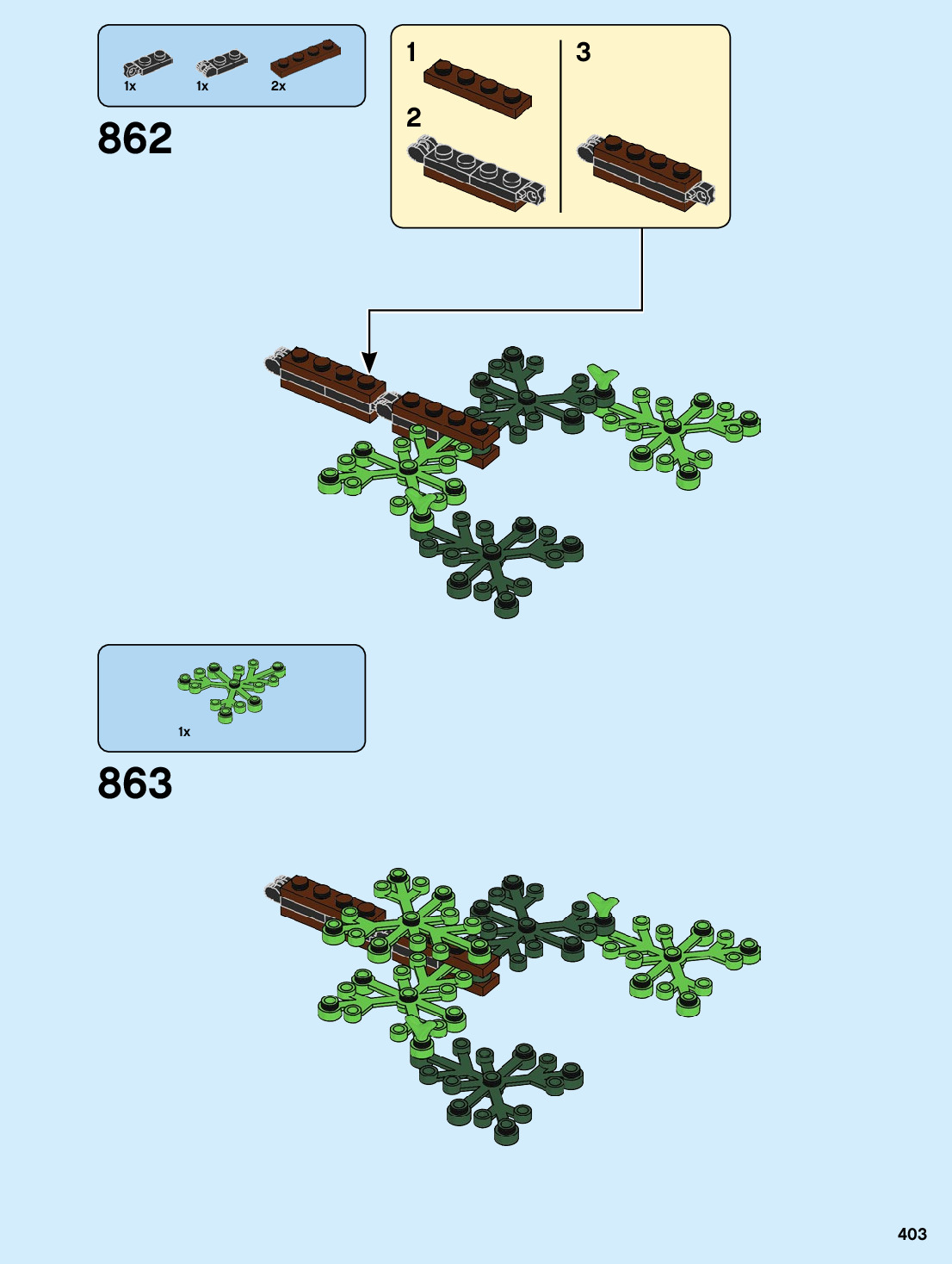 1x 1x 2x

862

1

2

3

1x

863

403