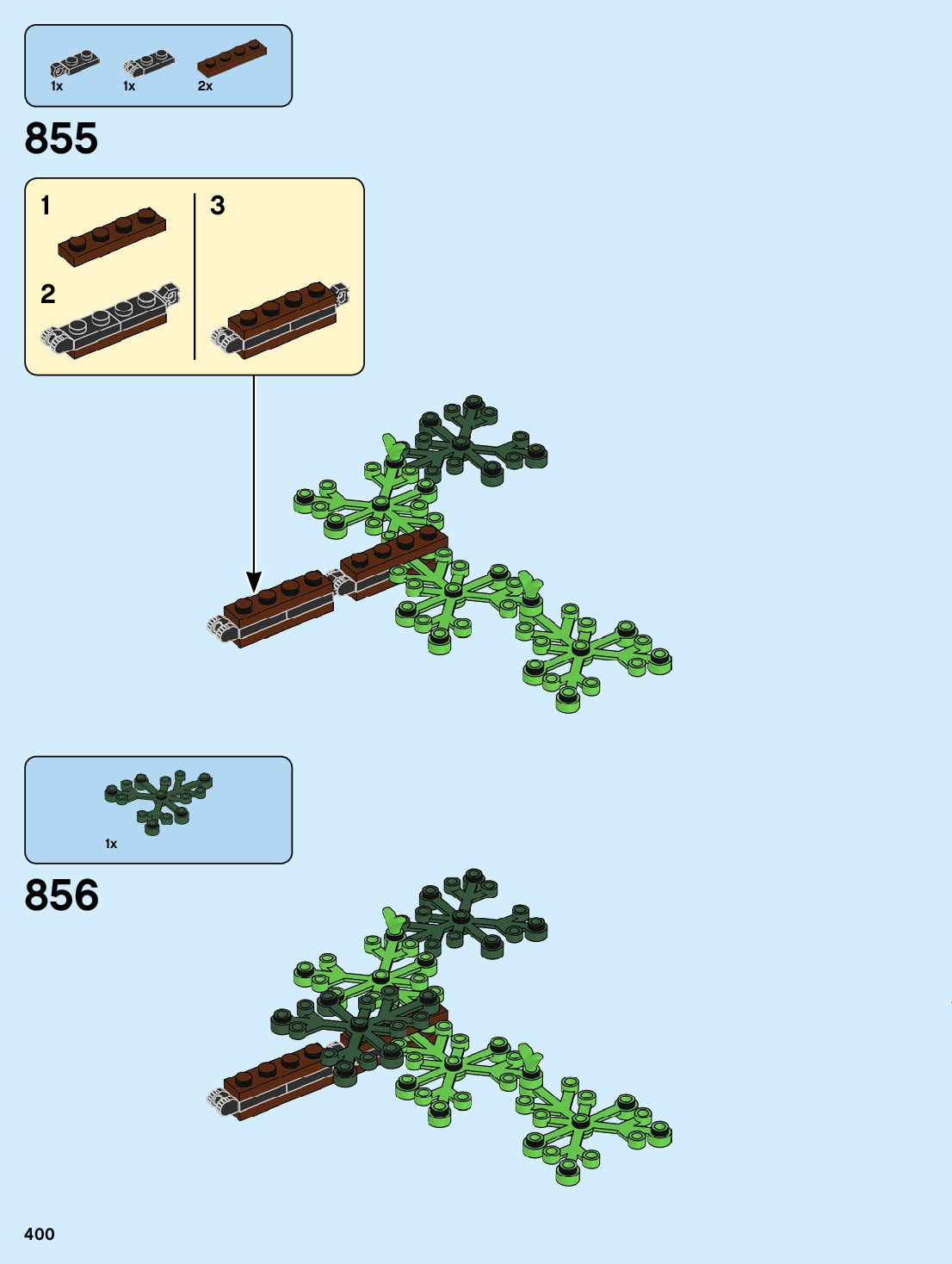 1x 1x 2x

855

1

2

3

1x

856

400