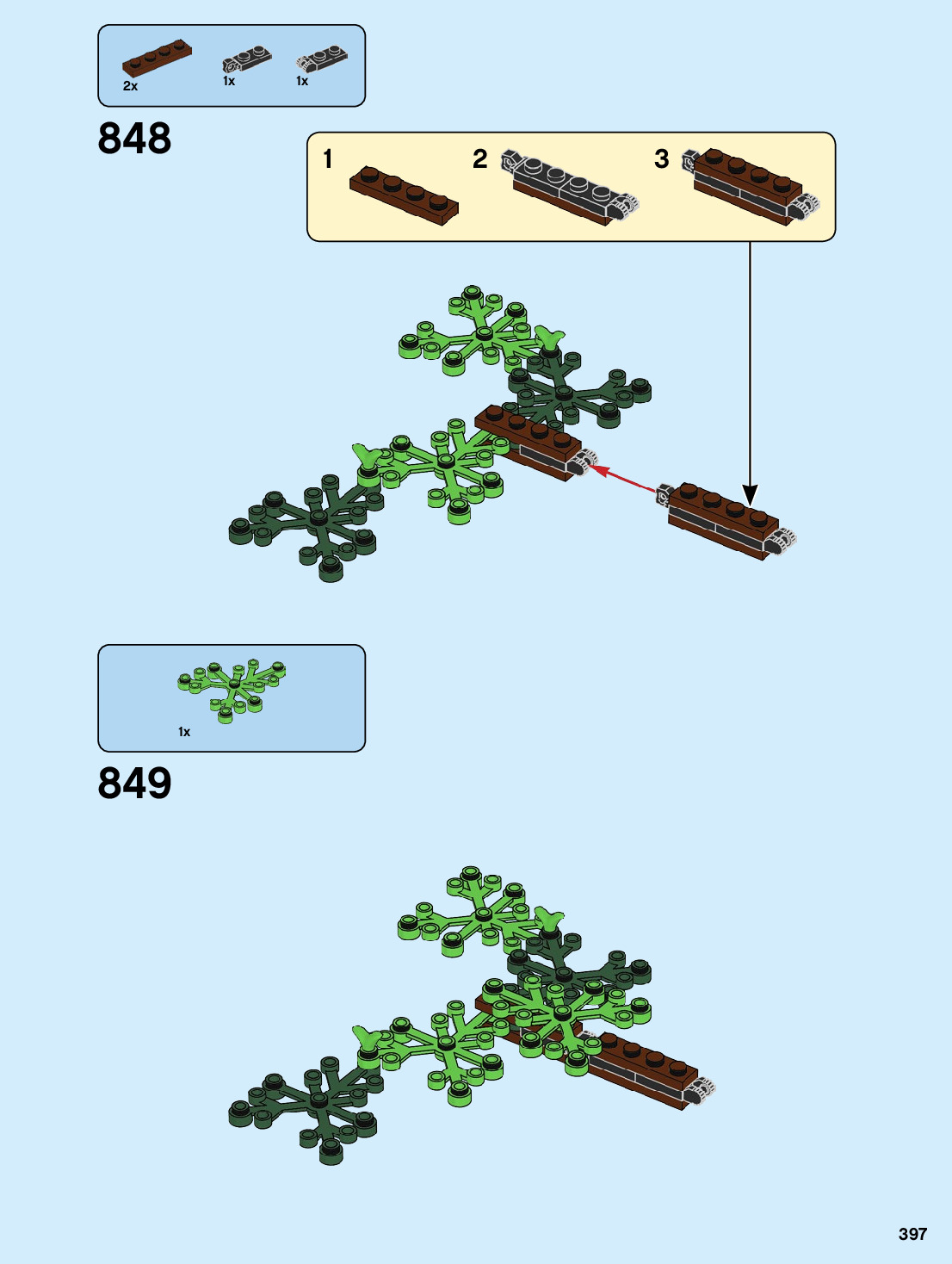 2x 1x 1x

848

1 2 3

1x

849

397