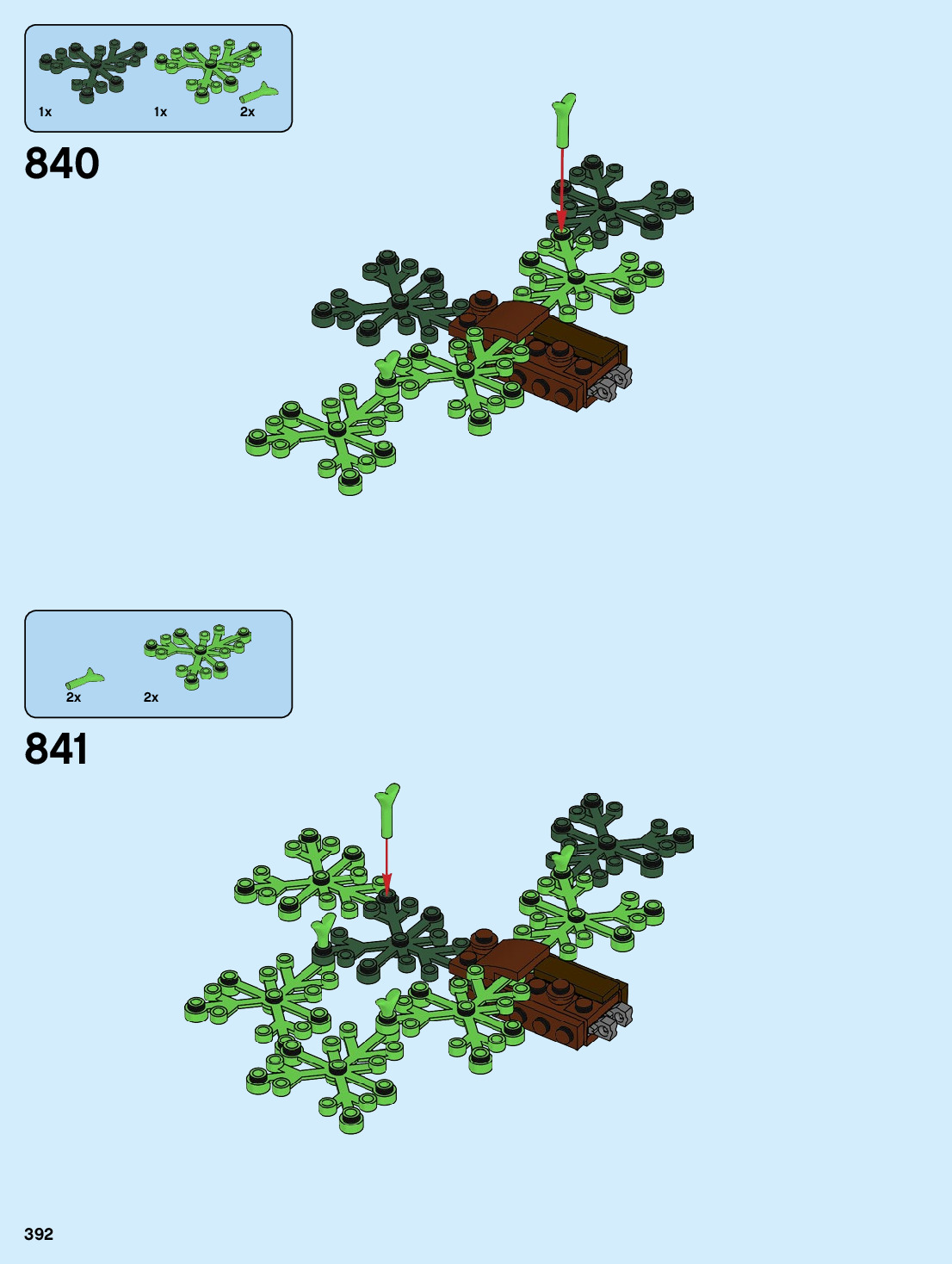 1x 1x 2x

840

2x 2x

841

392