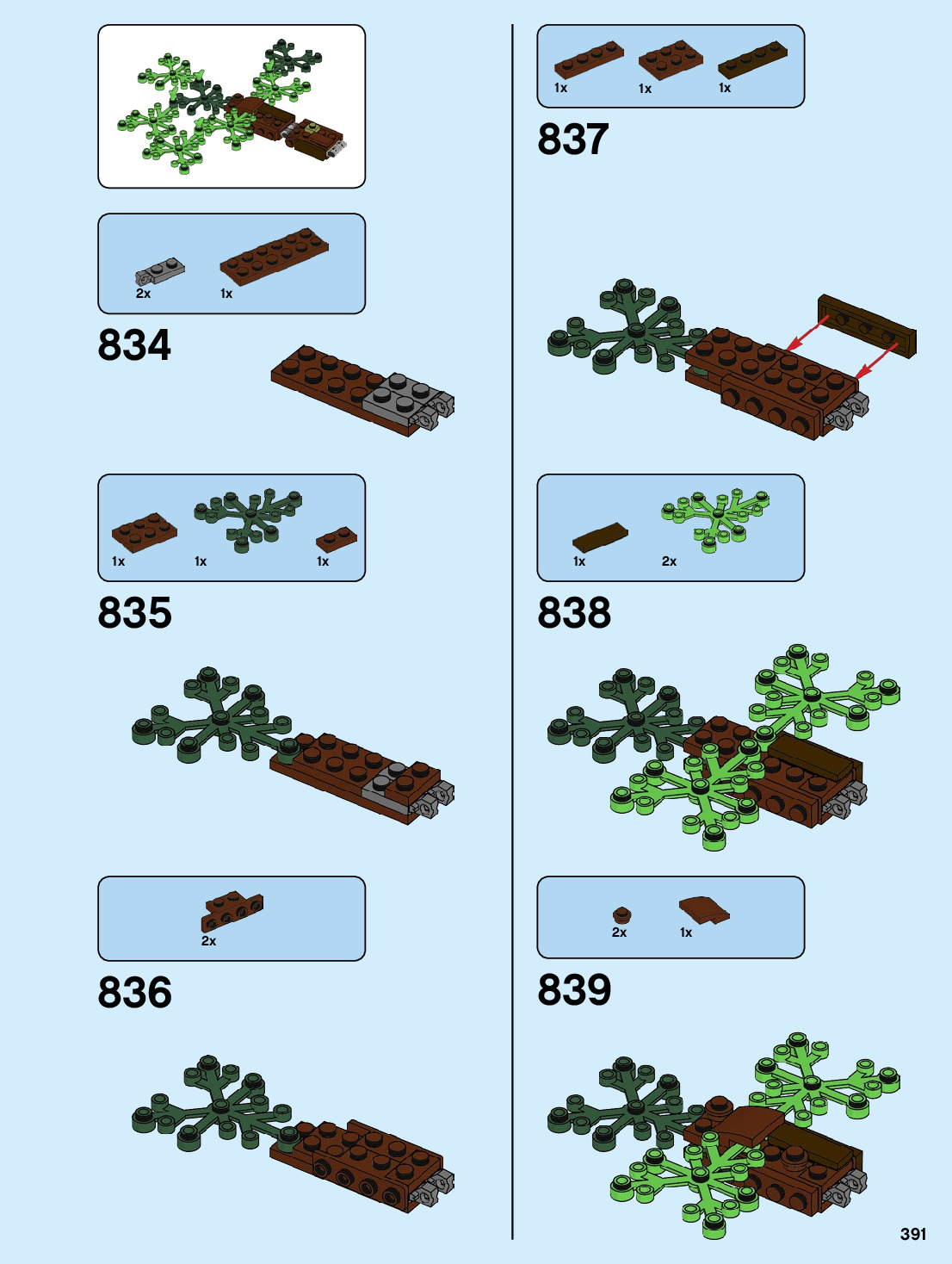 2x 1x

834

1x 1x 1x

835

2x

836

1x 1x 1x

837

1x 2x

838

2x 1x

839

391