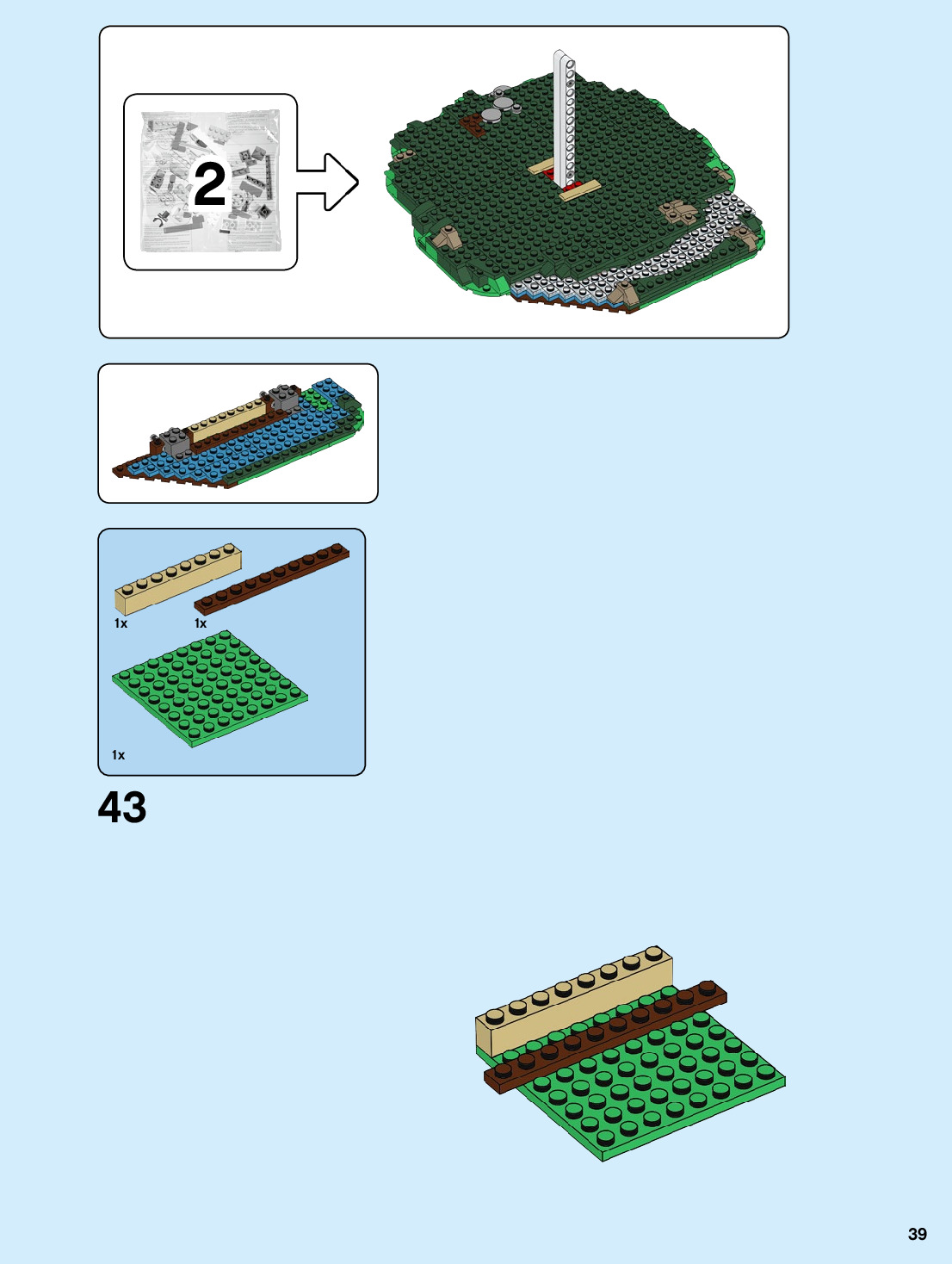 2

1x

1x

1x

43

39