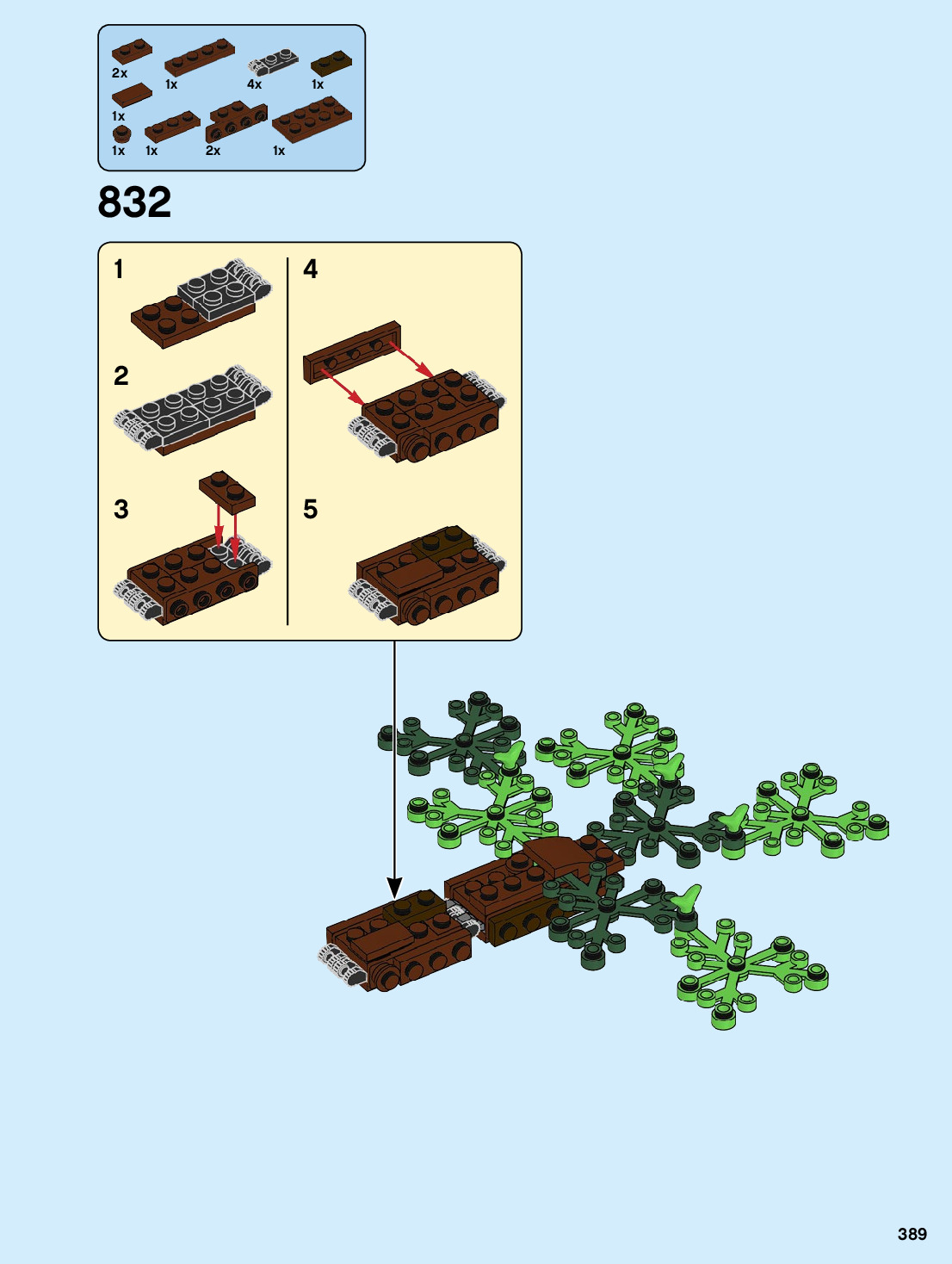 2x
1x
4x
1x
1x
1x
1x
2x
1x

832

1
2
3
4
5

389