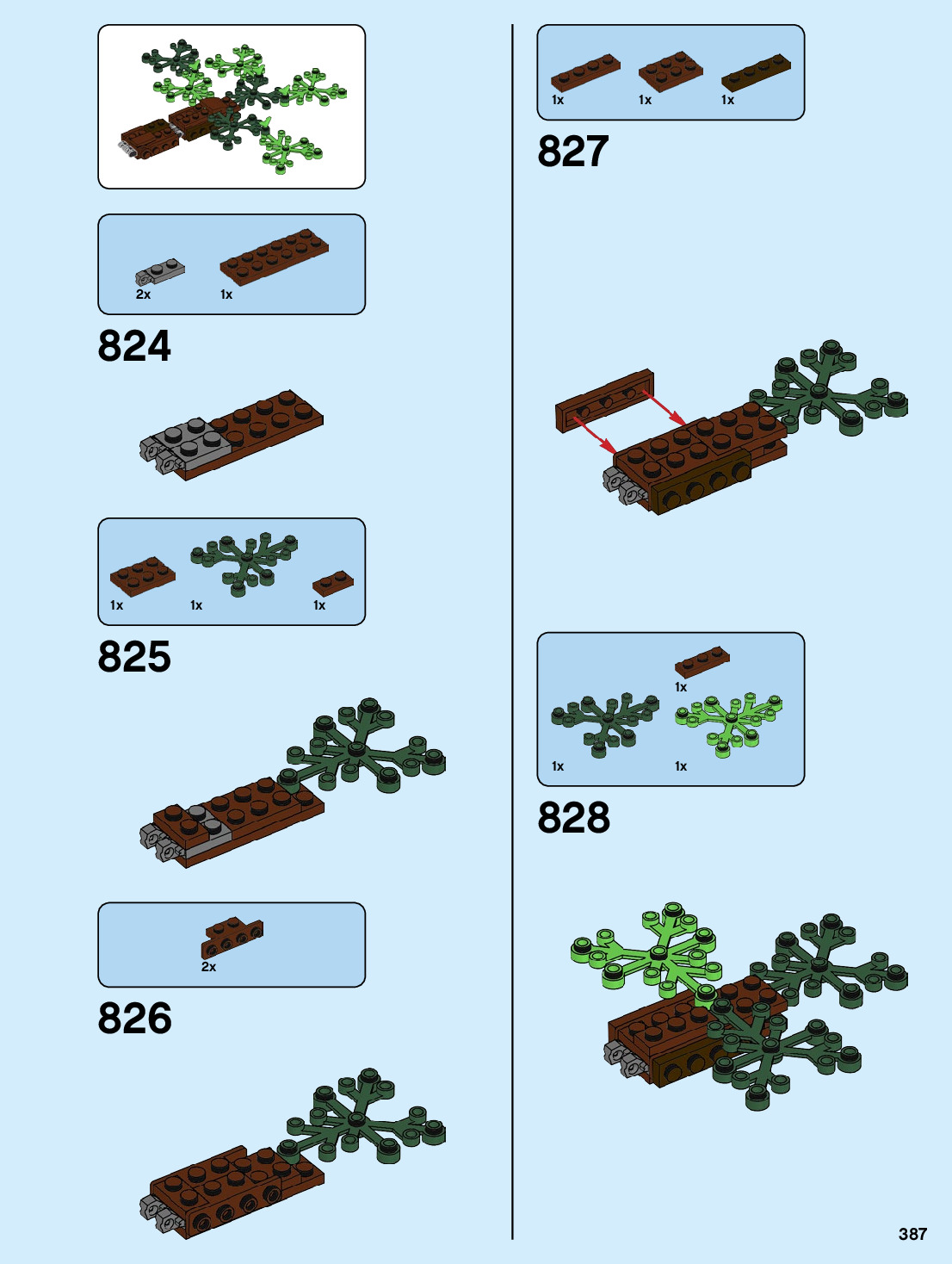 2x 1x

824

1x 1x 1x

825

2x

826

1x 1x 1x

827

1x

1x 1x

828

387