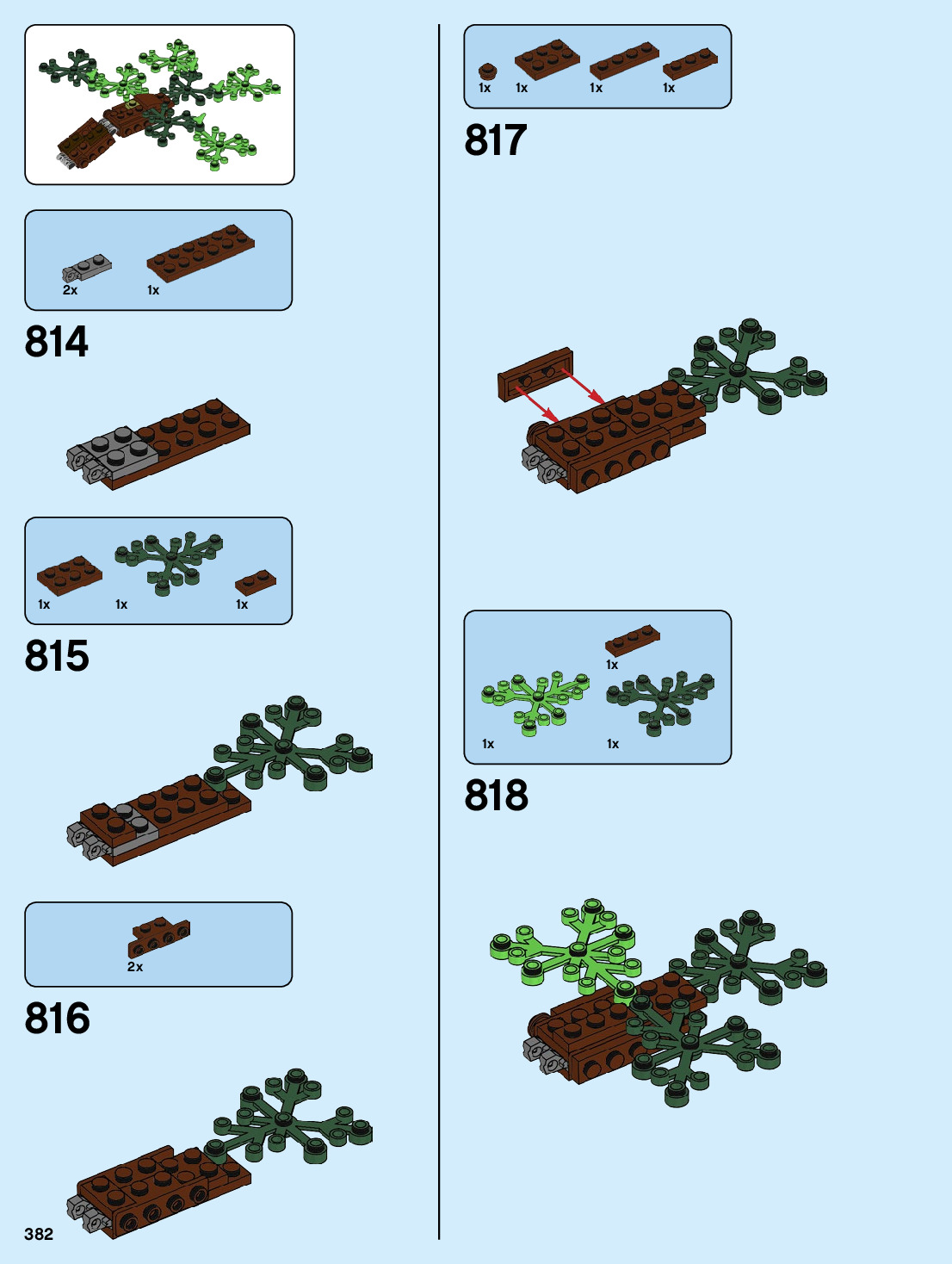 2x
1x

814

1x
1x
1x

815

2x

816

382

1x
1x
1x
1x

817

1x
1x
1x

818