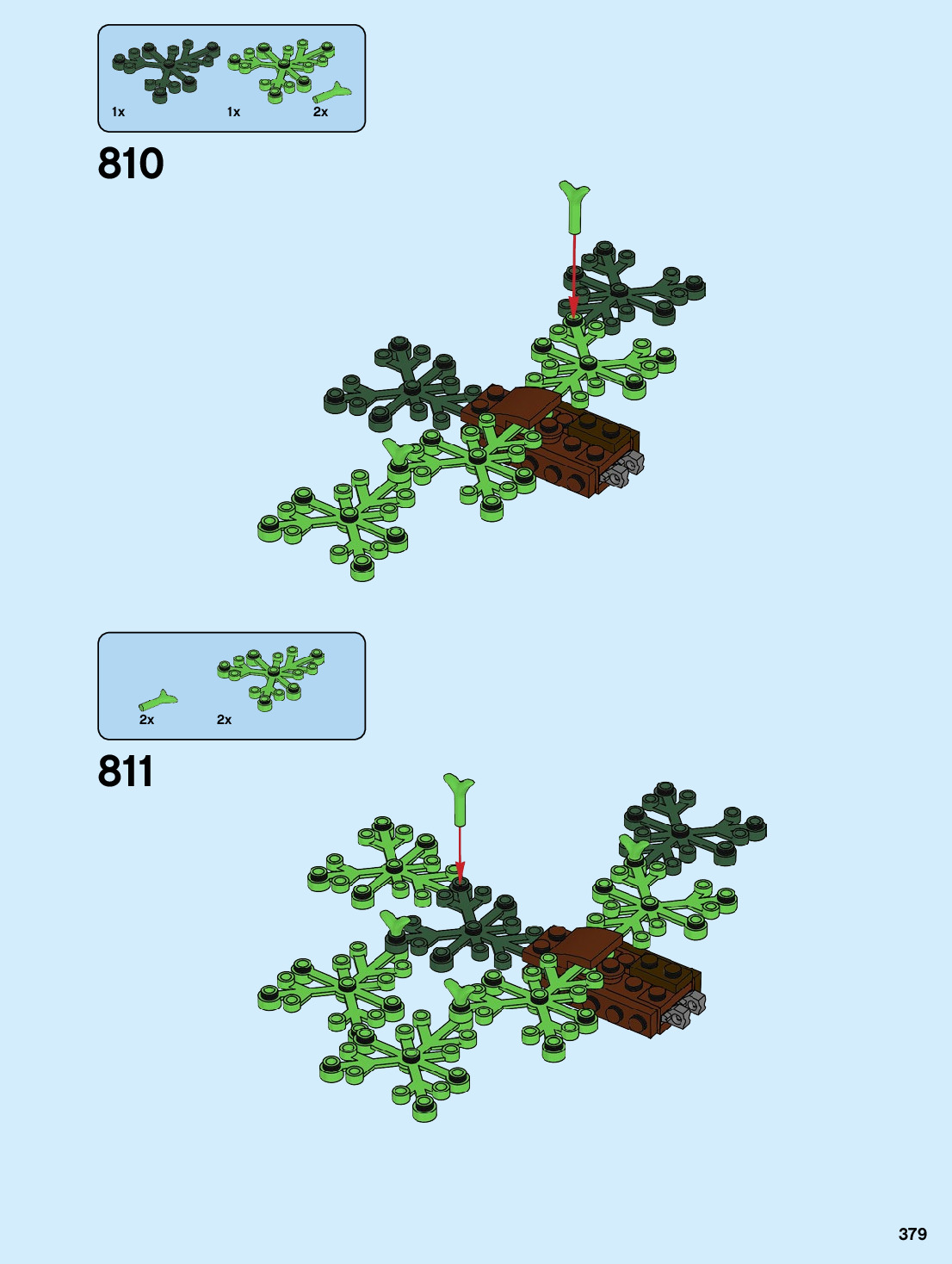 1x 1x 2x

810

2x 2x

811

379