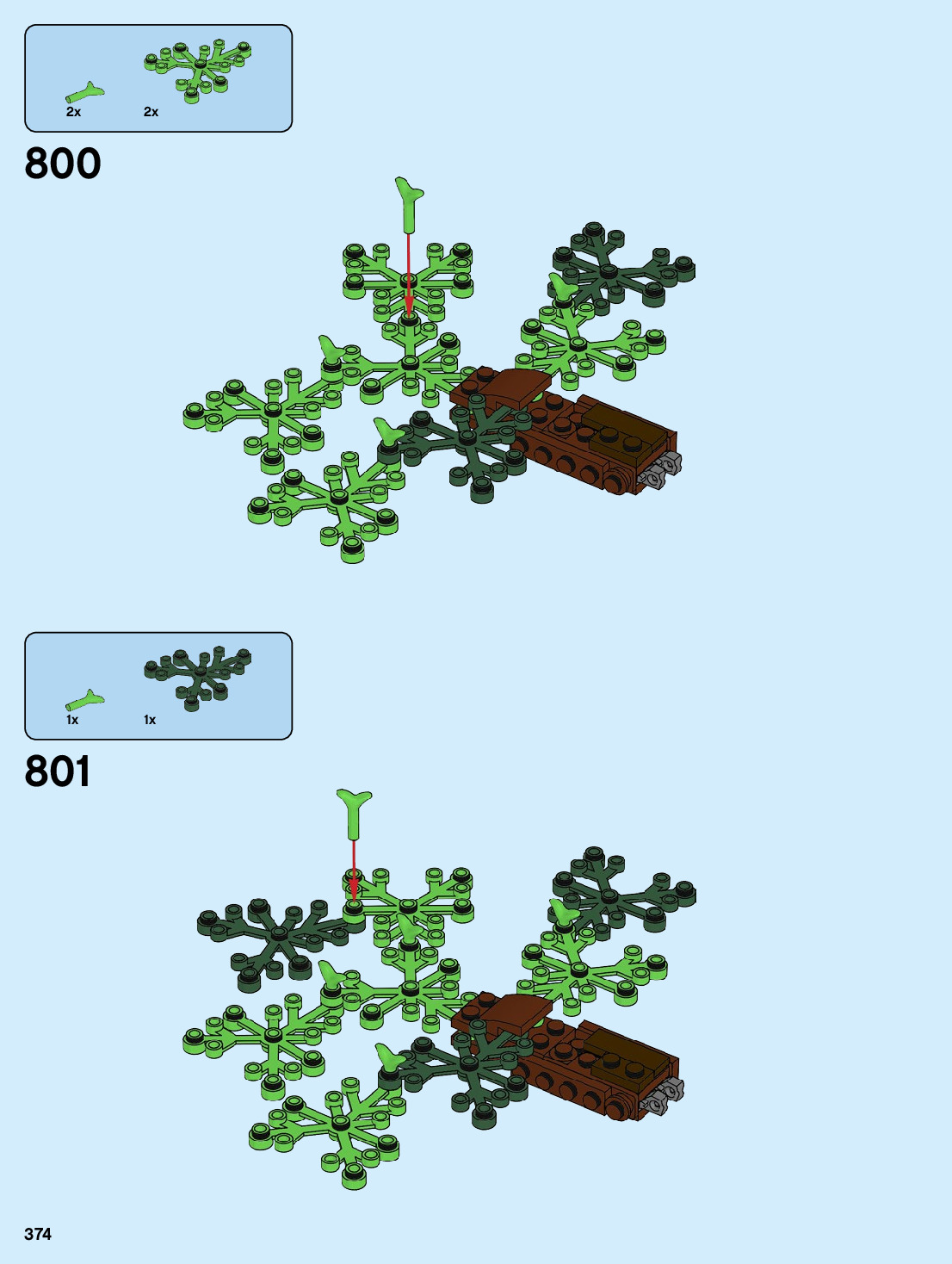 2x 2x

800

1x 1x

801

374