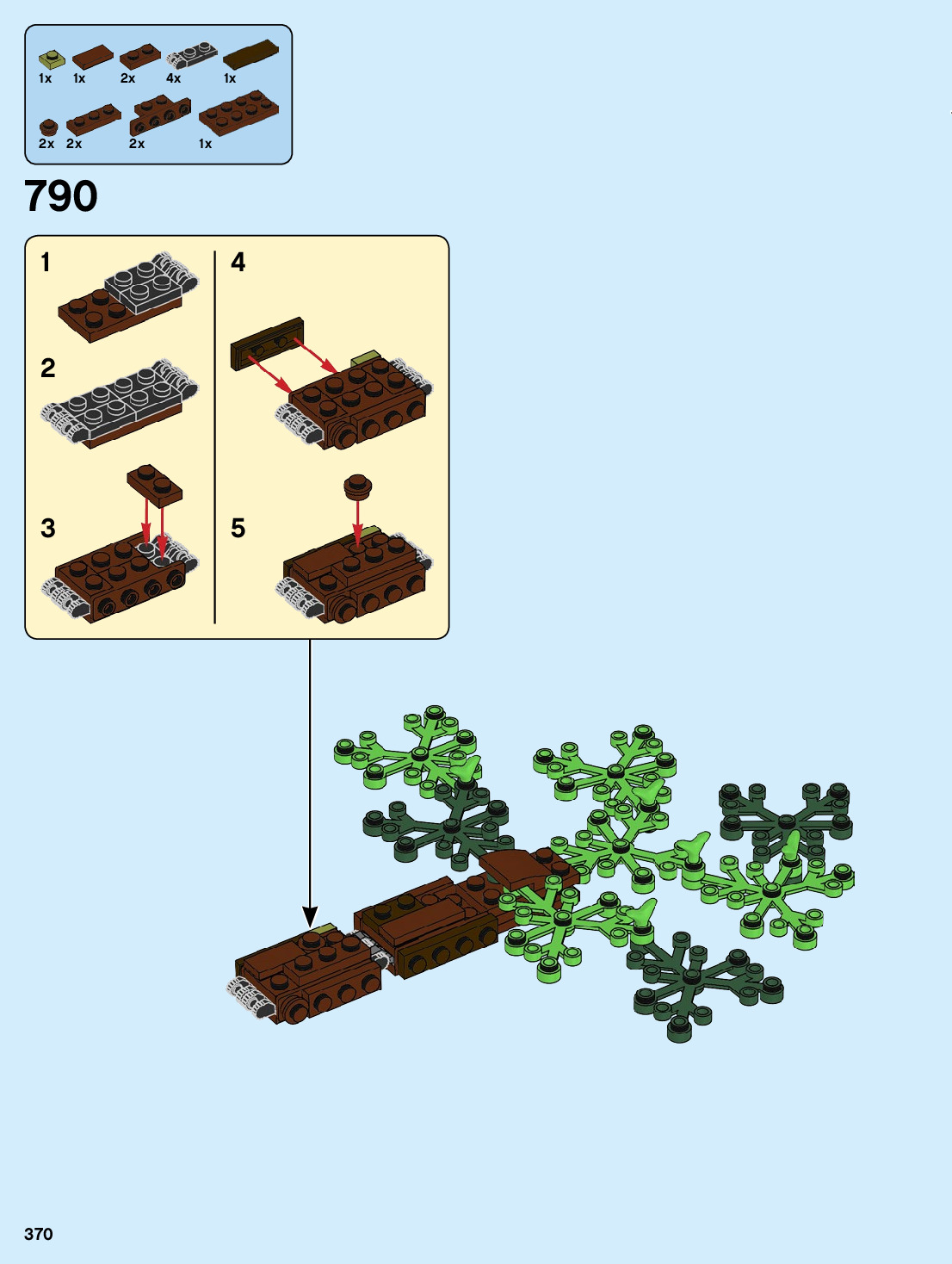 1x 1x 2x 4x 1x

2x 2x 2x 1x

790

1

2

3

4

5

370