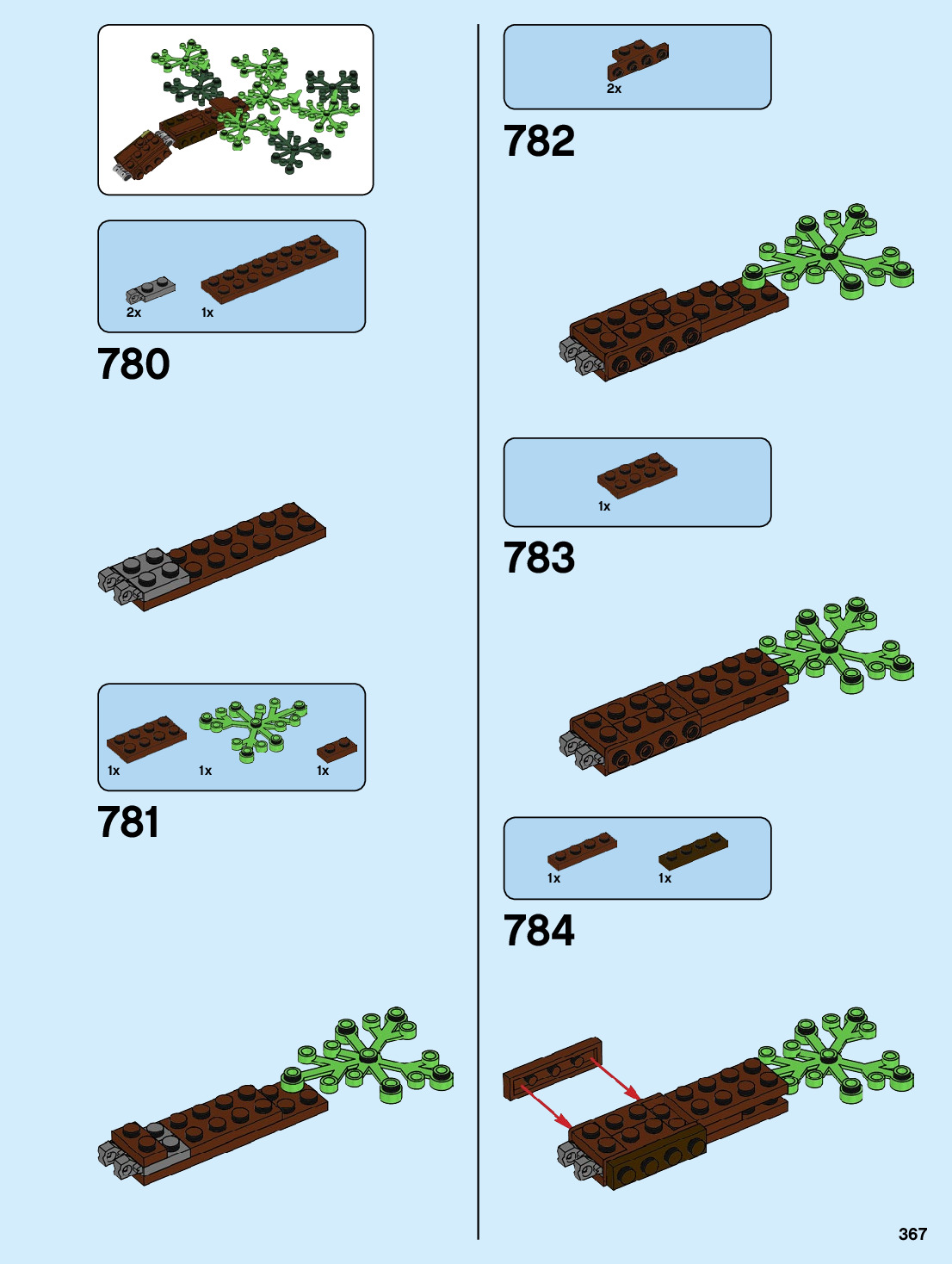 2x

1x

780

1x

1x

1x

781

2x

782

1x

783

1x

1x

784

367