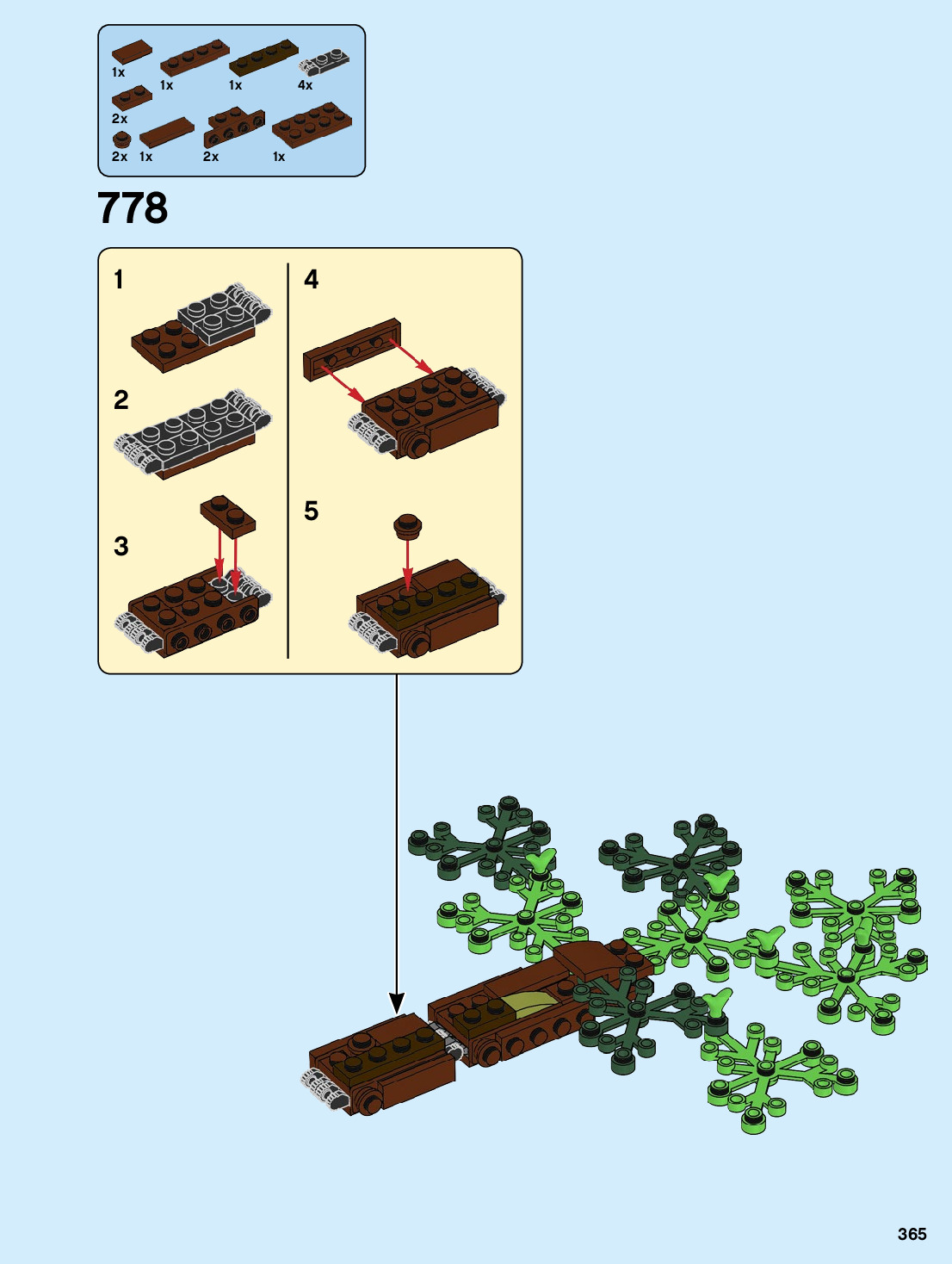 1x 1x 1x 4x

2x

2x 1x 2x 1x

778

1

2

3

4

5

365