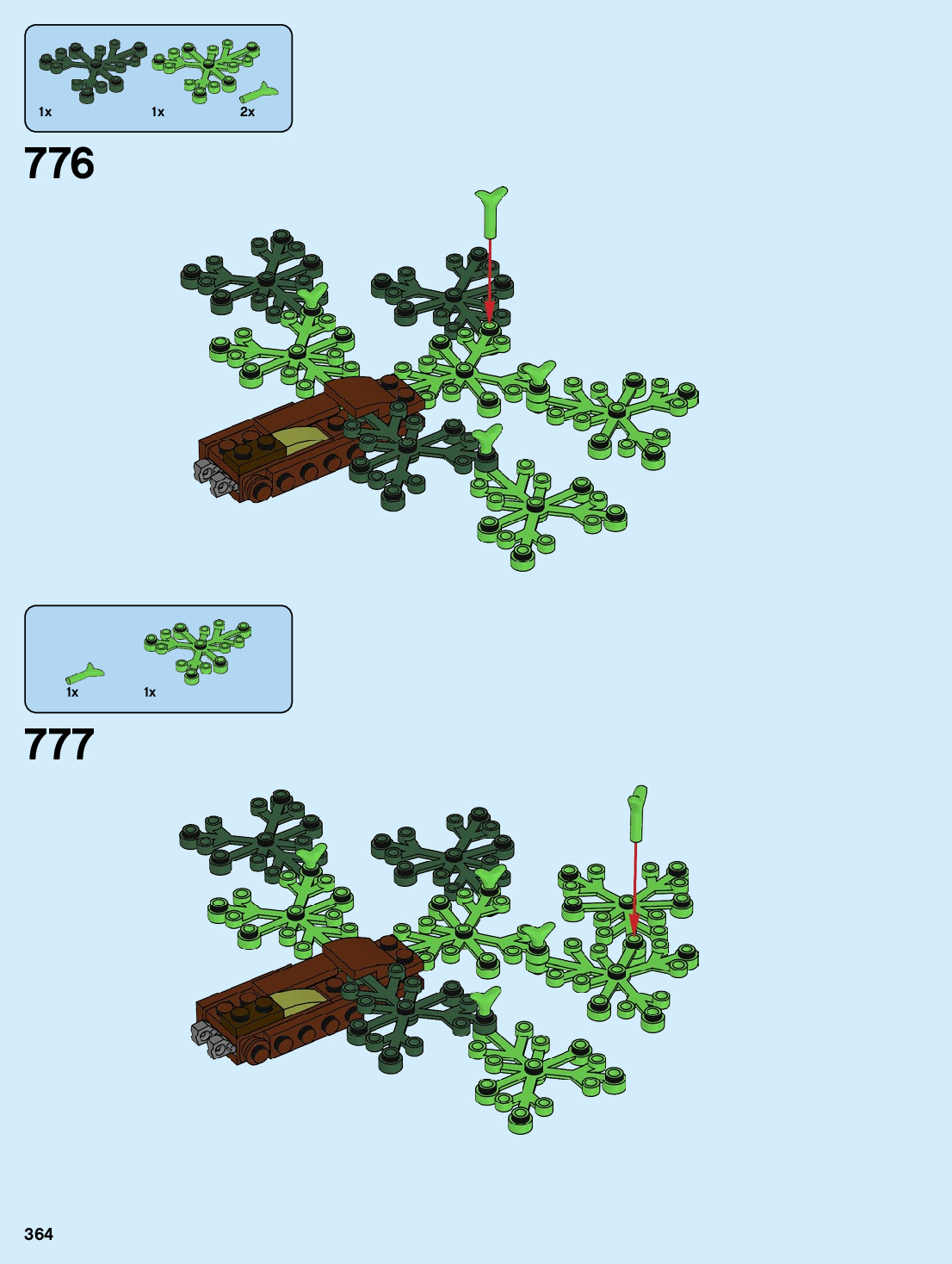 1x 1x 2x

776

1x 1x

777

364