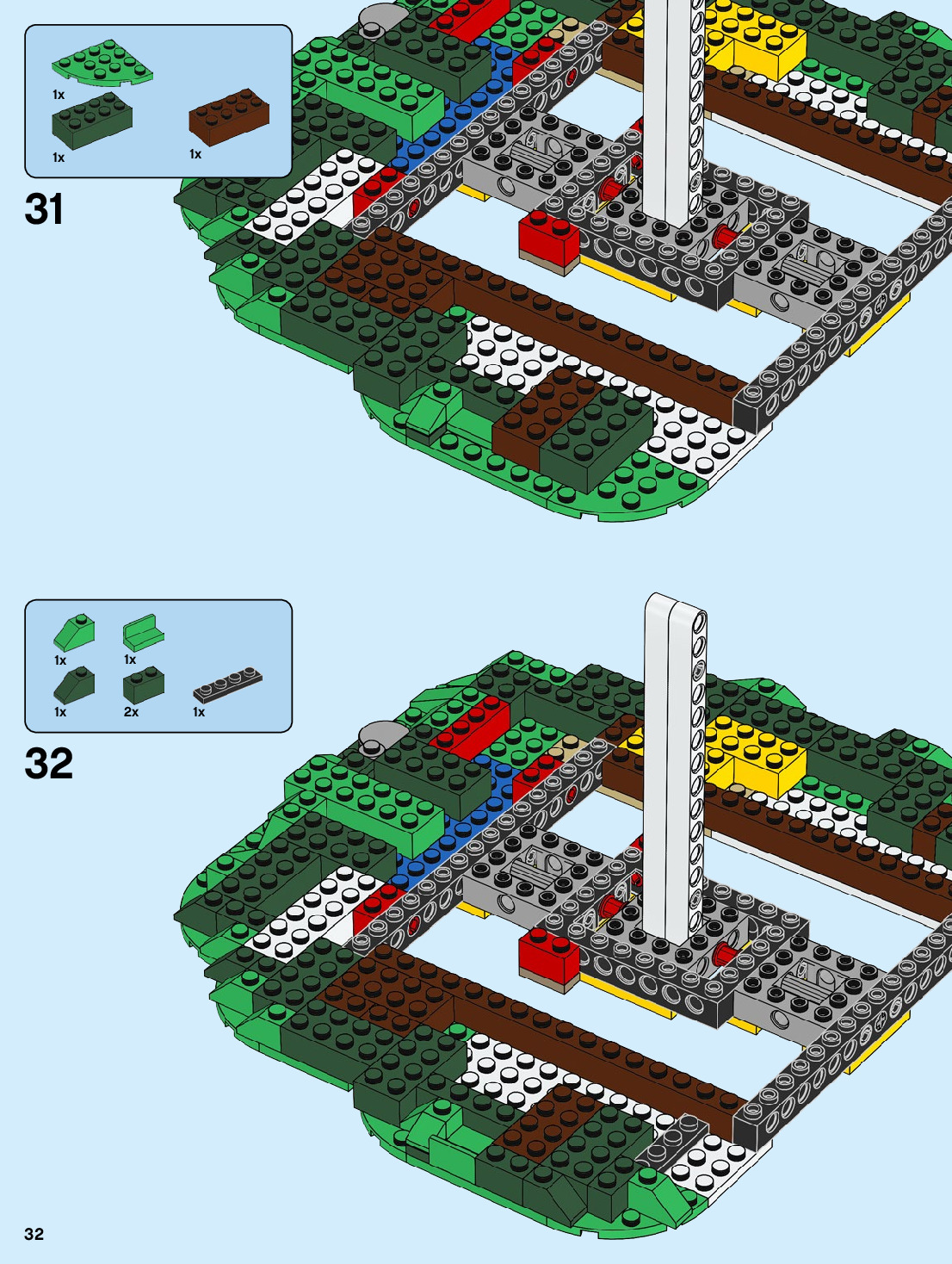 1x

1x

1x

31

1x

1x

1x

2x

1x

32

32