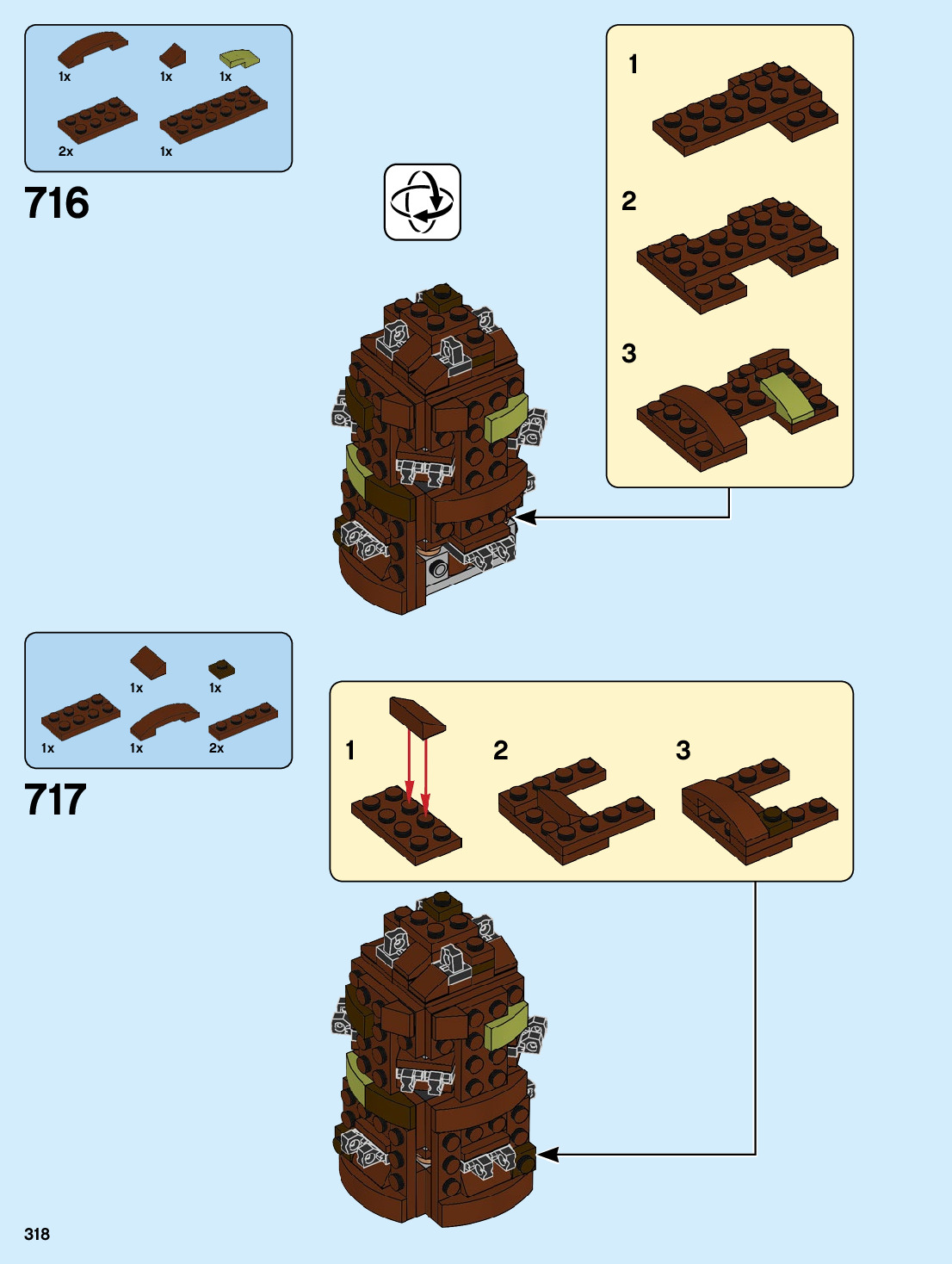 1x 1x 1x
2x 1x

716

1

2

3

1x 1x
1x 1x 2x

717

1 2 3

318