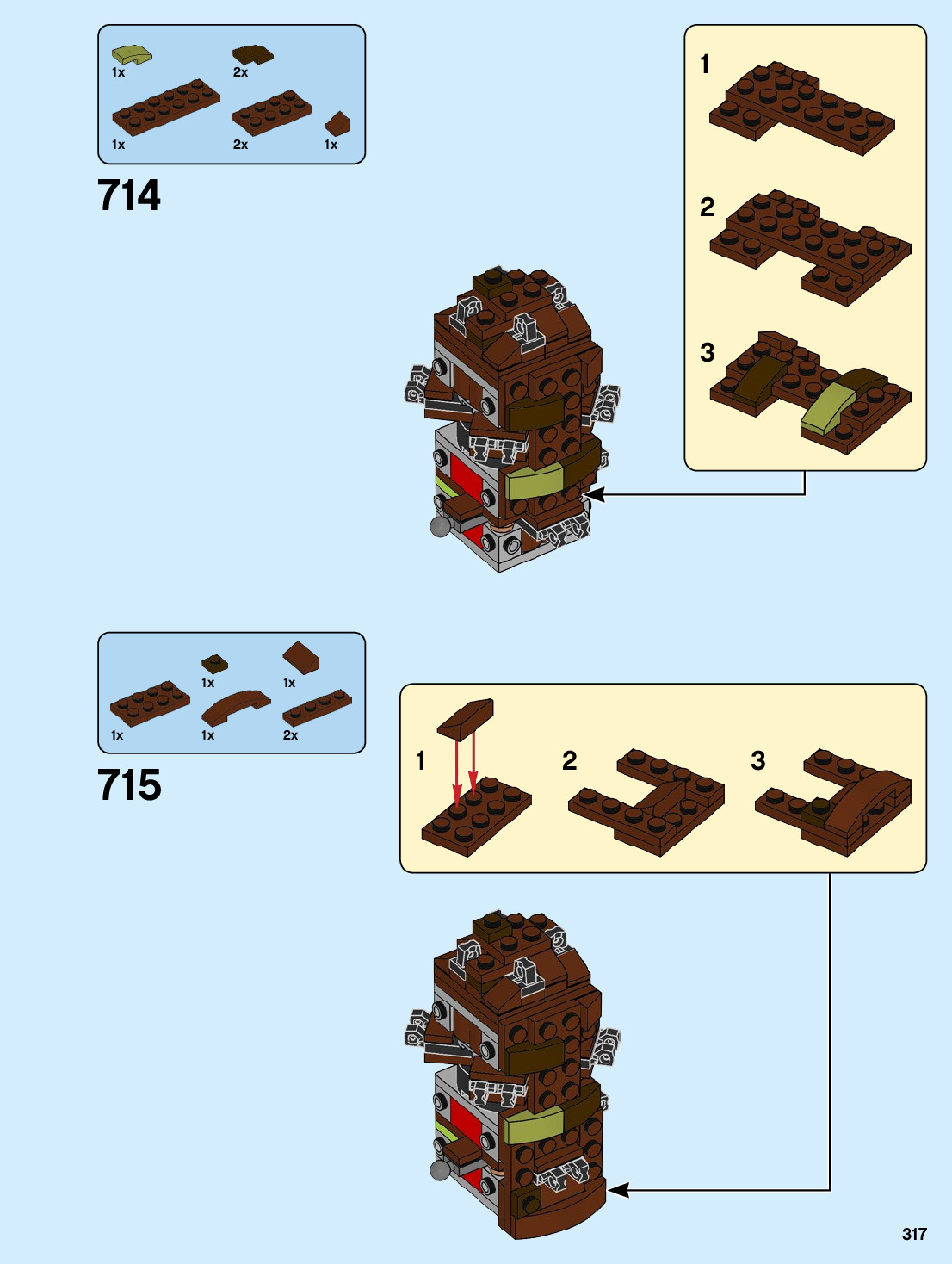 1x
2x
1x
2x
1x

714

1
2
3

1x
1x
1x
1x
2x

715

1
2
3

317