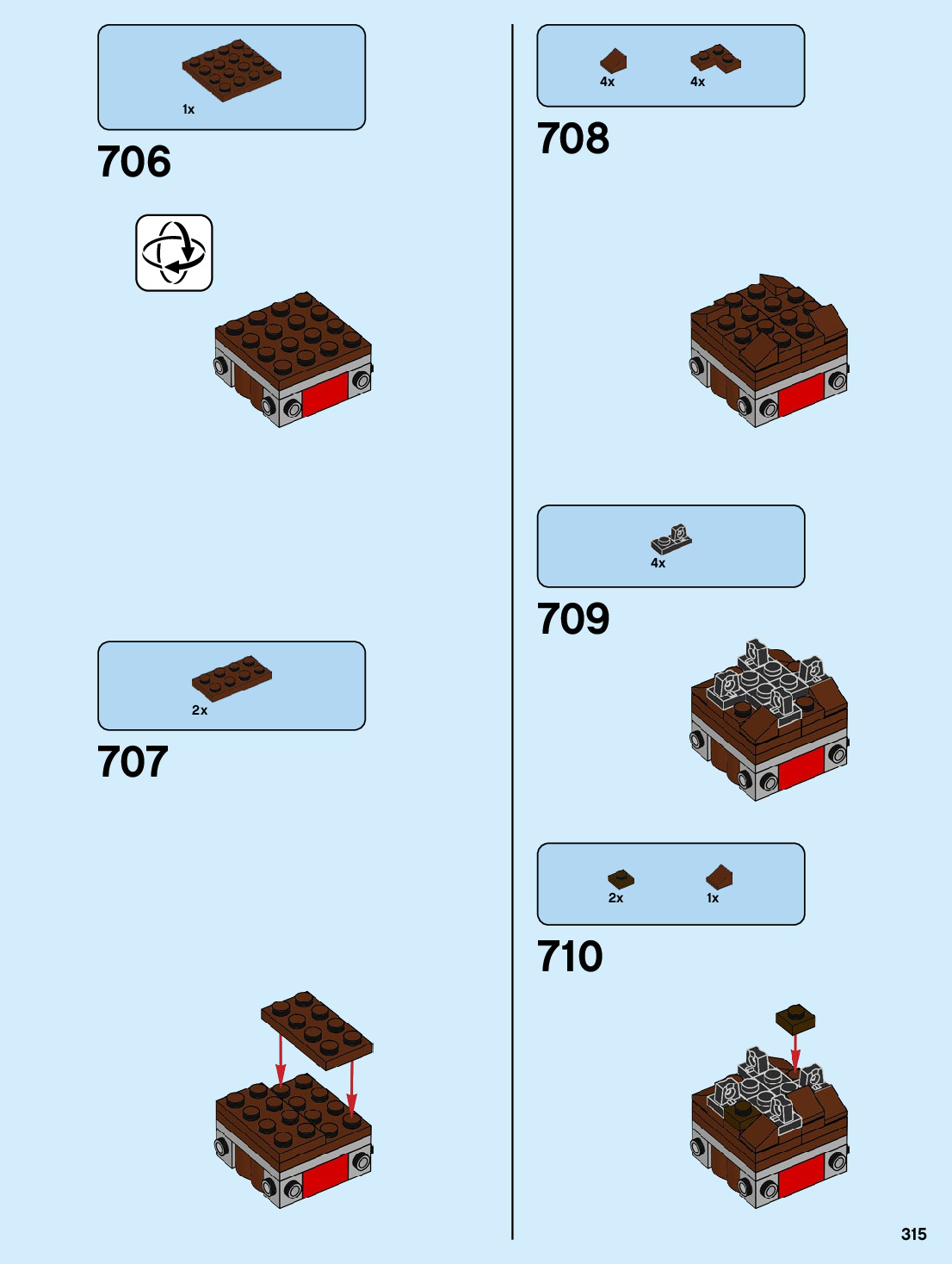 1x

706

2x

707

4x 4x

708

4x

709

2x 1x

710

315