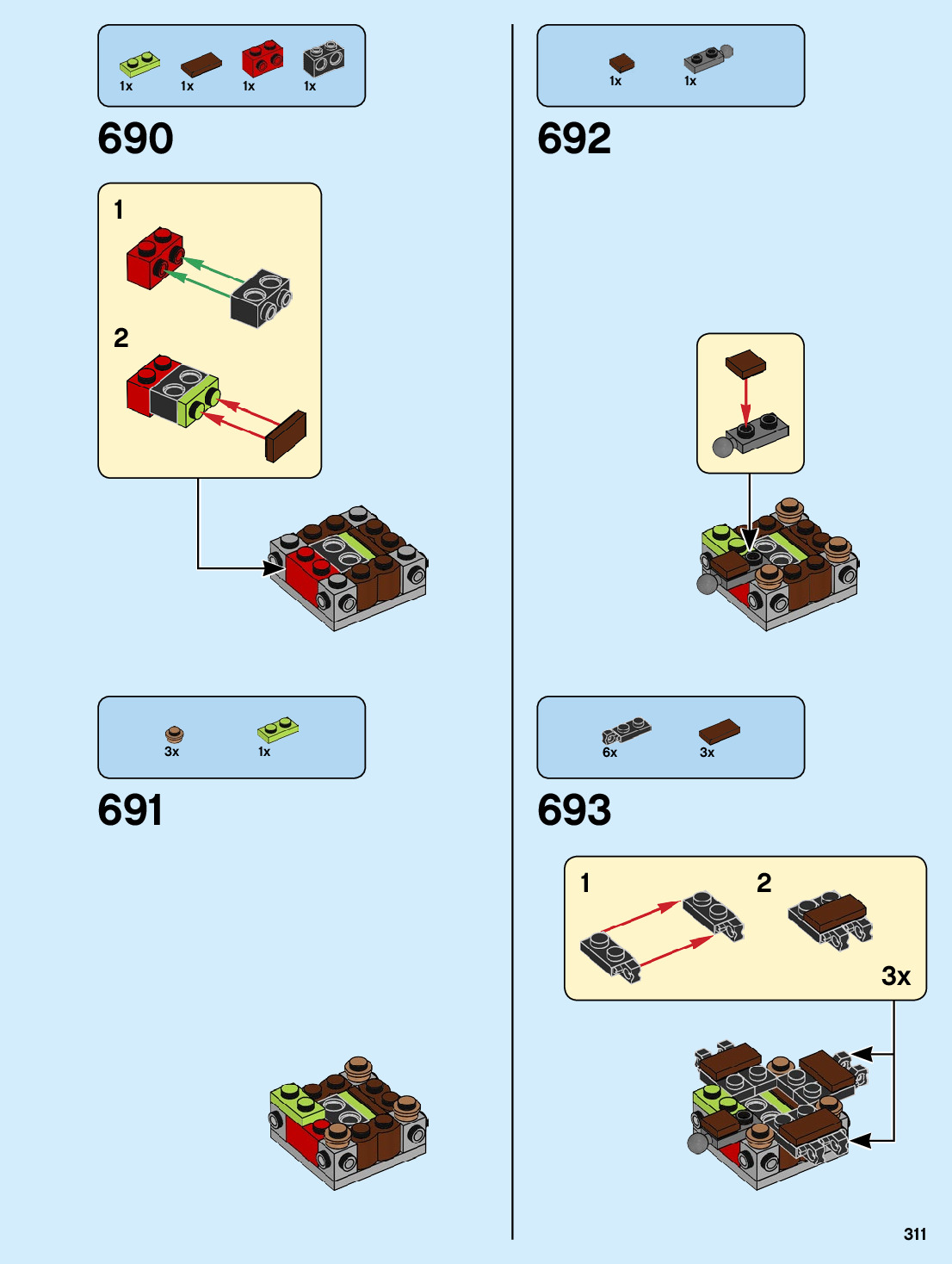 1x 1x 1x 1x

690

1

2

3x 1x

691

1x 1x

692

6x 3x

693

1 2

3x

311