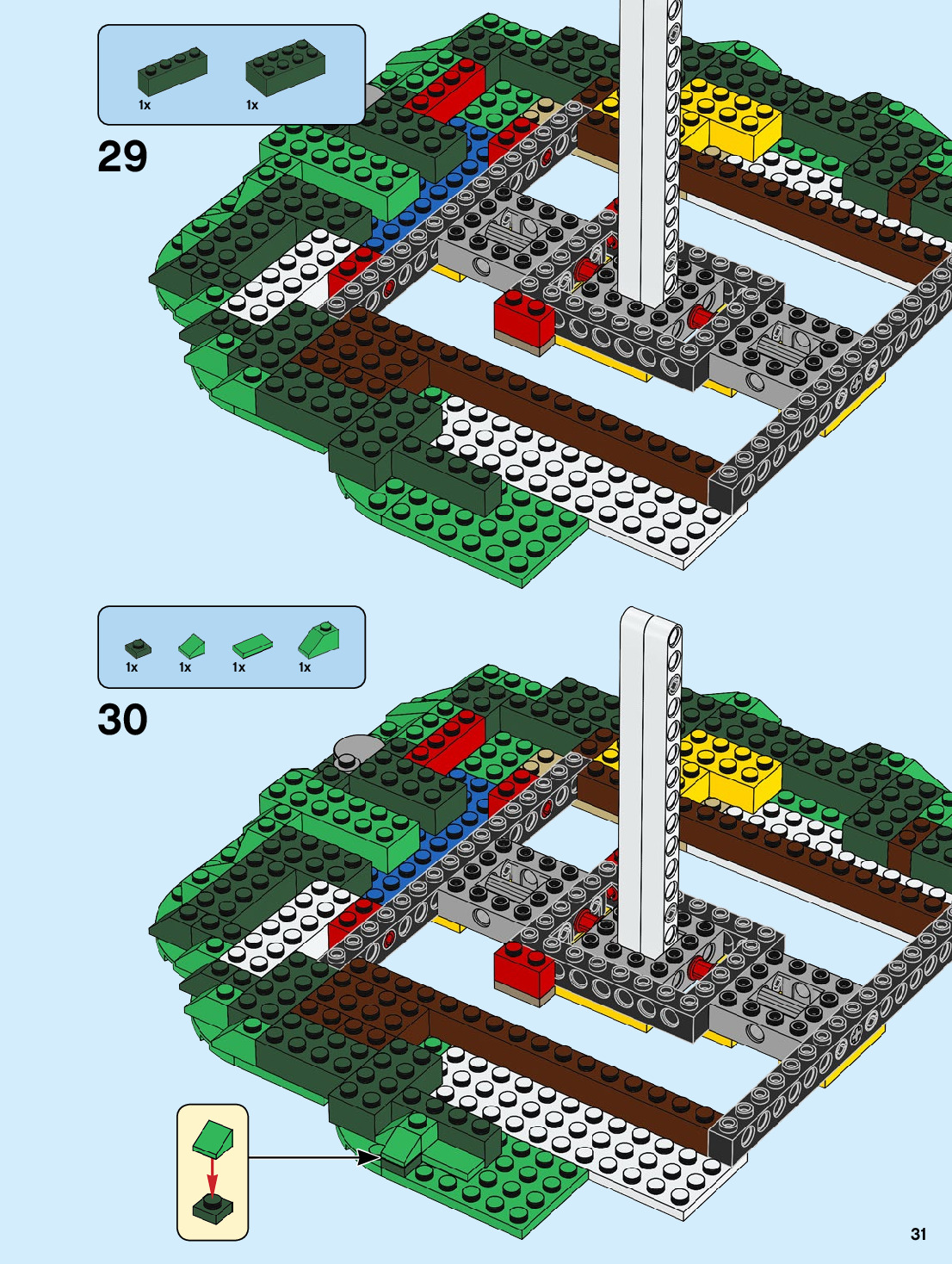 1x 1x

29

1x 1x 1x 1x

30

31