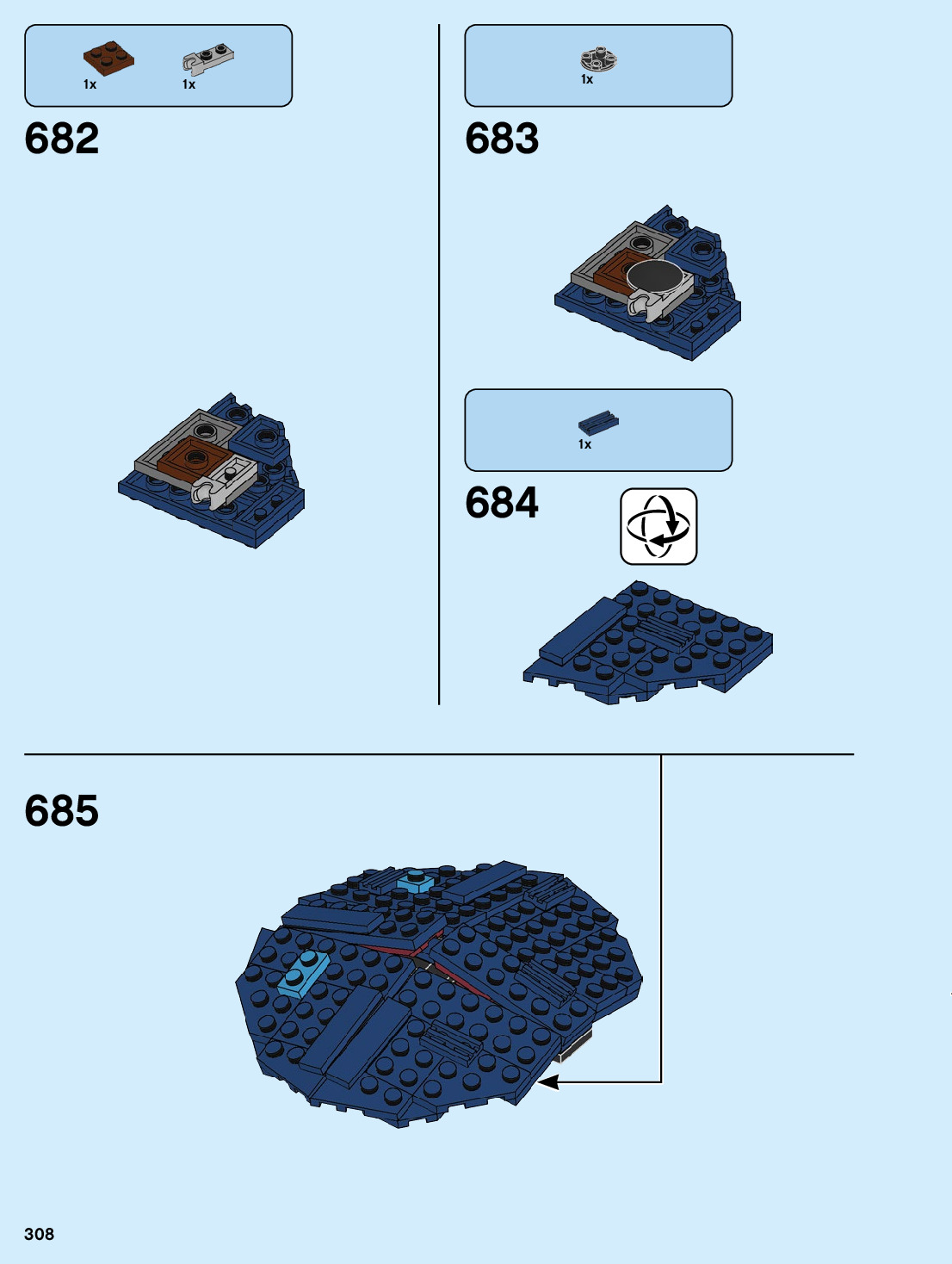 1x
1x

682

1x

683

1x

684

685

308