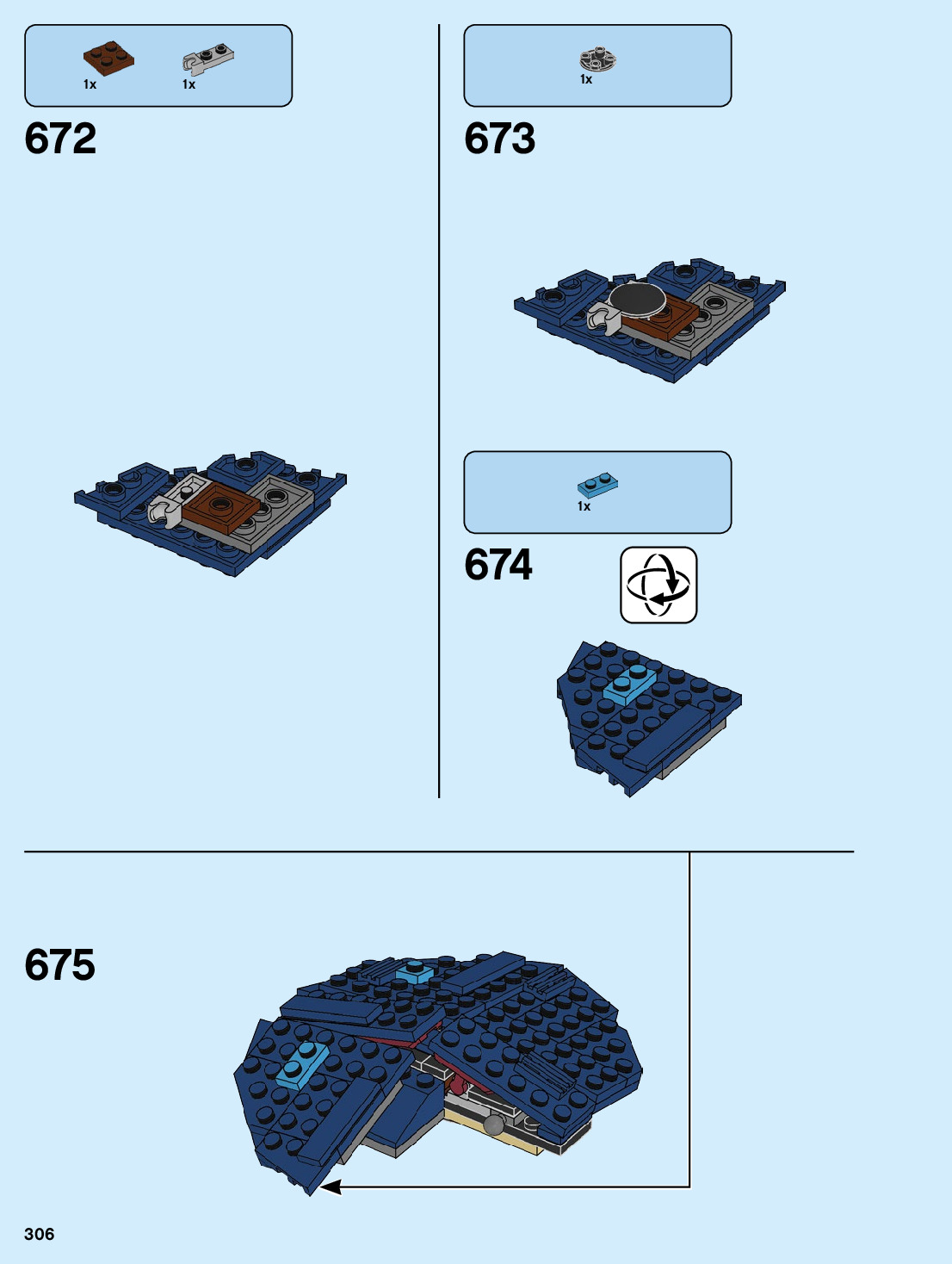 1x 1x

672

1x

673

1x

674

675

306