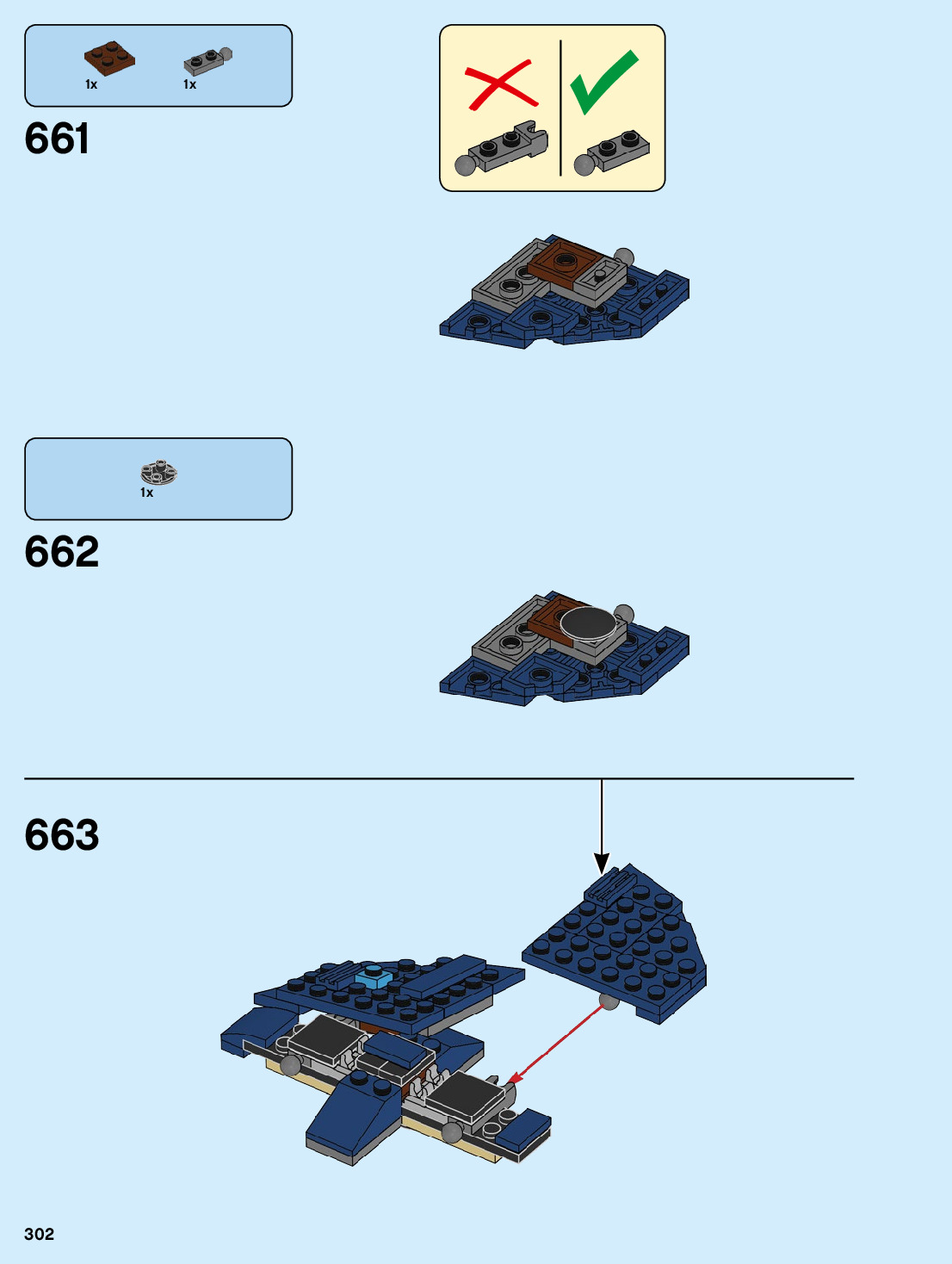 1x

1x

661

1x

662

663

302