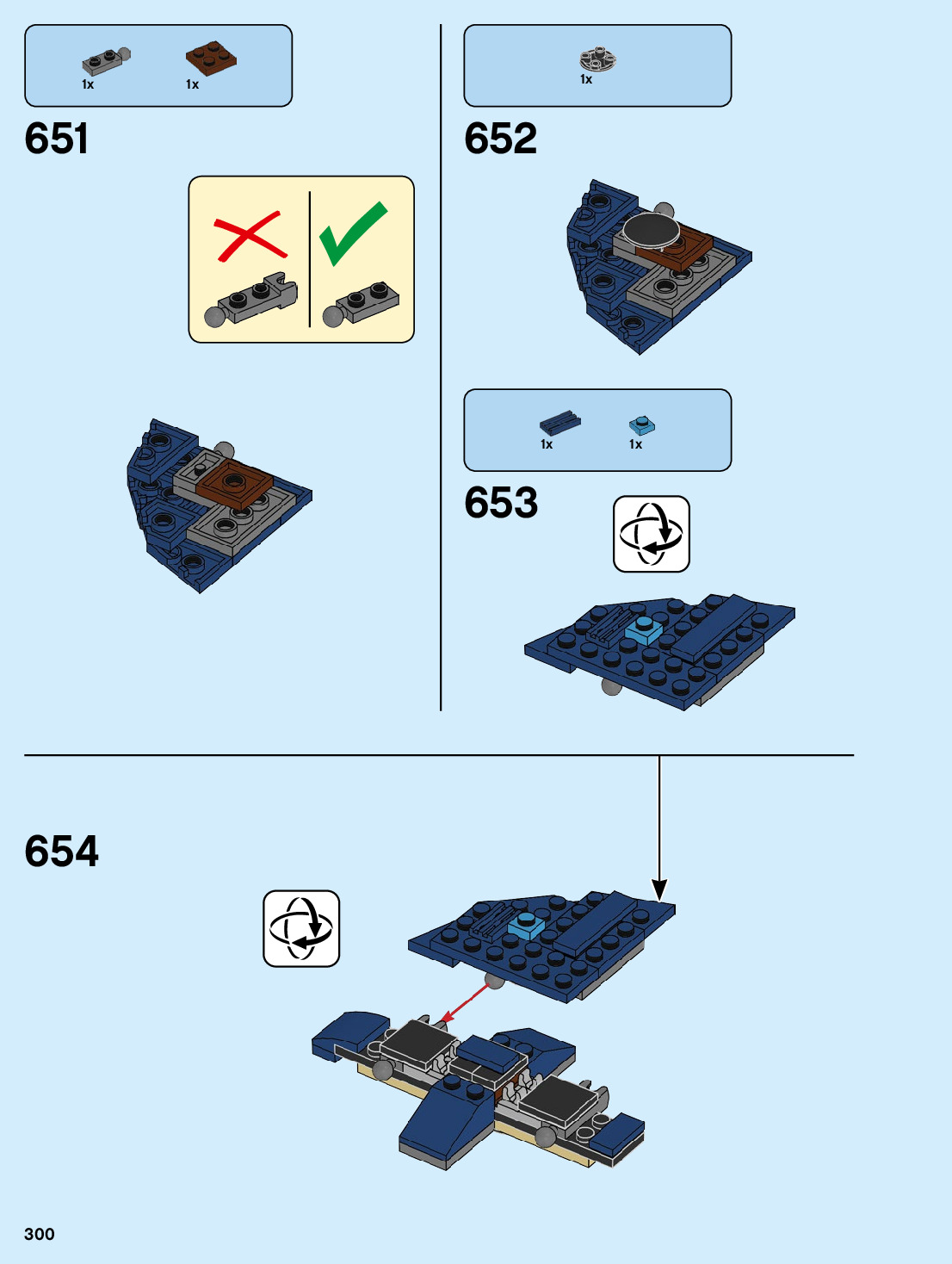 1x 1x

651

1x

652

1x 1x

653

654

300