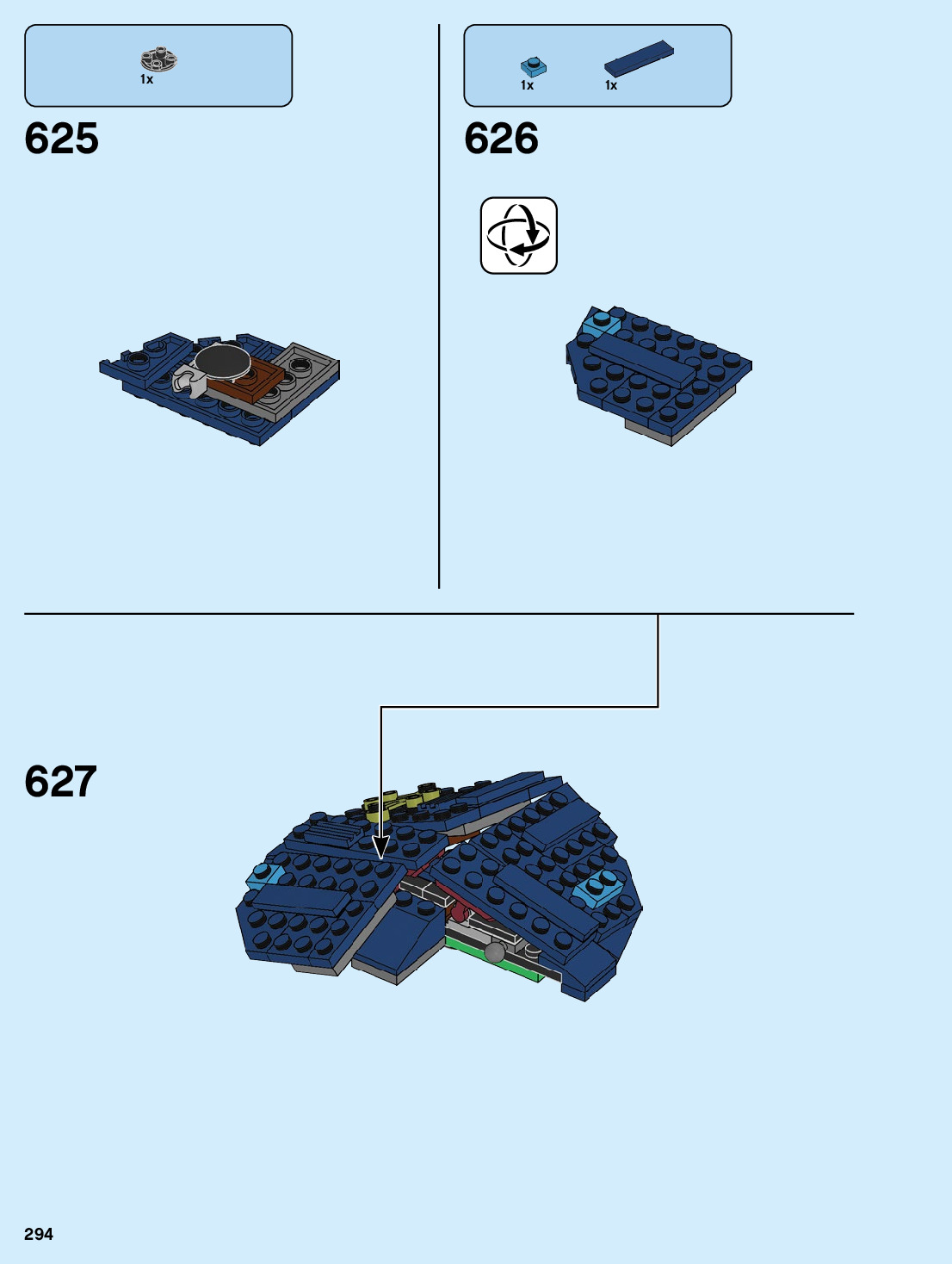 1x

625

1x 1x

626

627

294