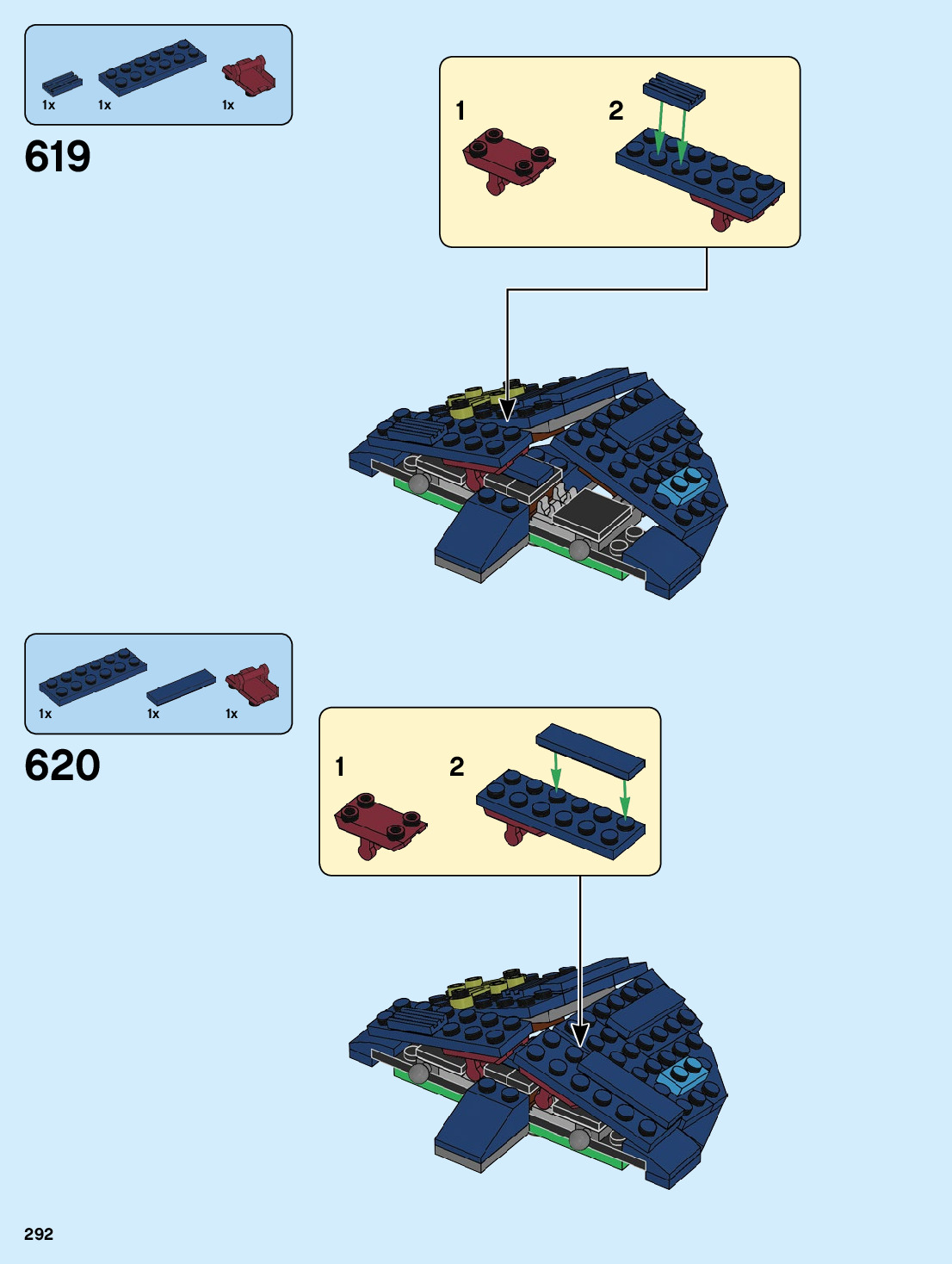 1x 1x 1x

619

1

2

1x 1x 1x

620

1

2

292