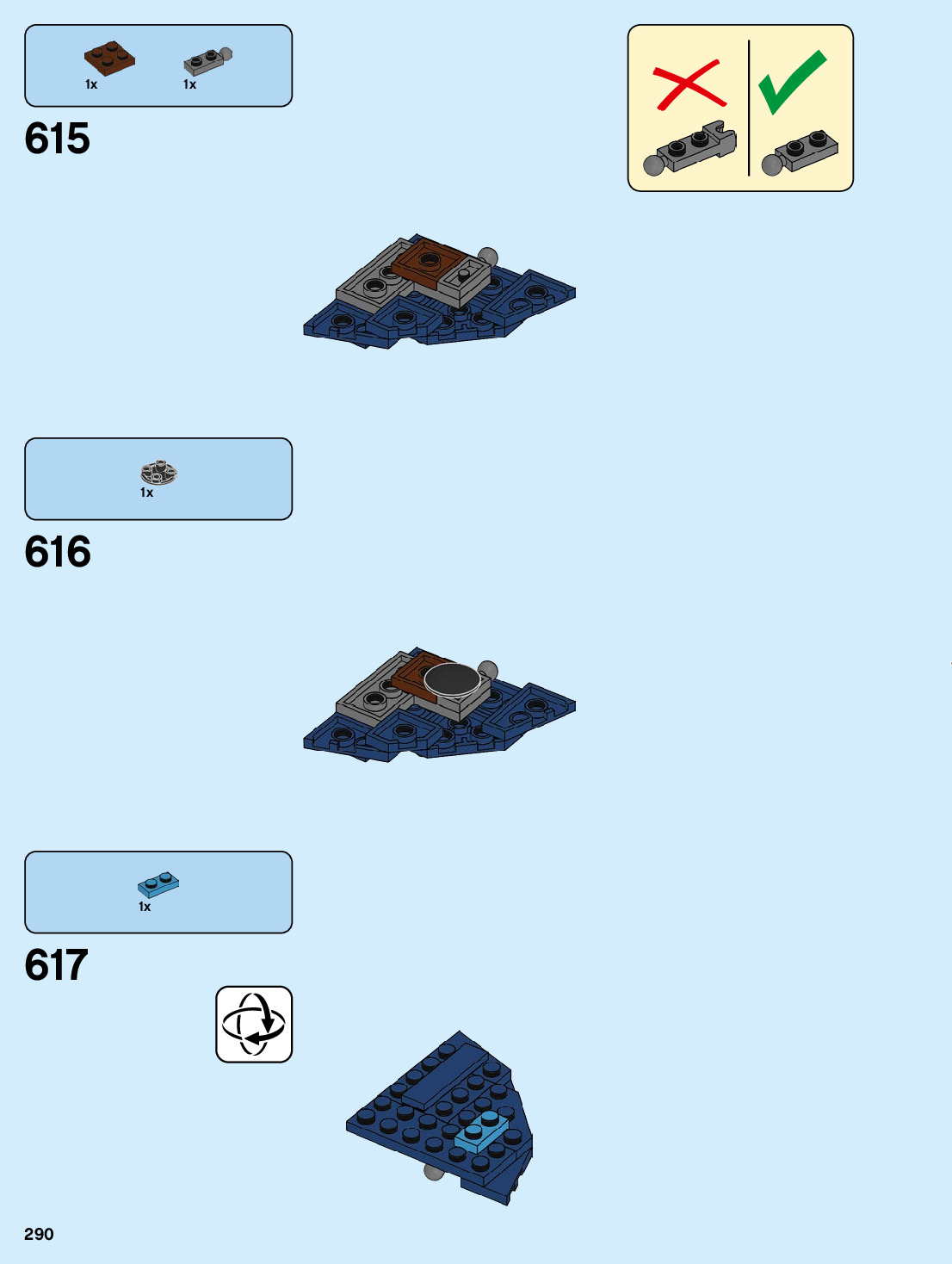 1x 1x

615

1x

616

1x

617

290