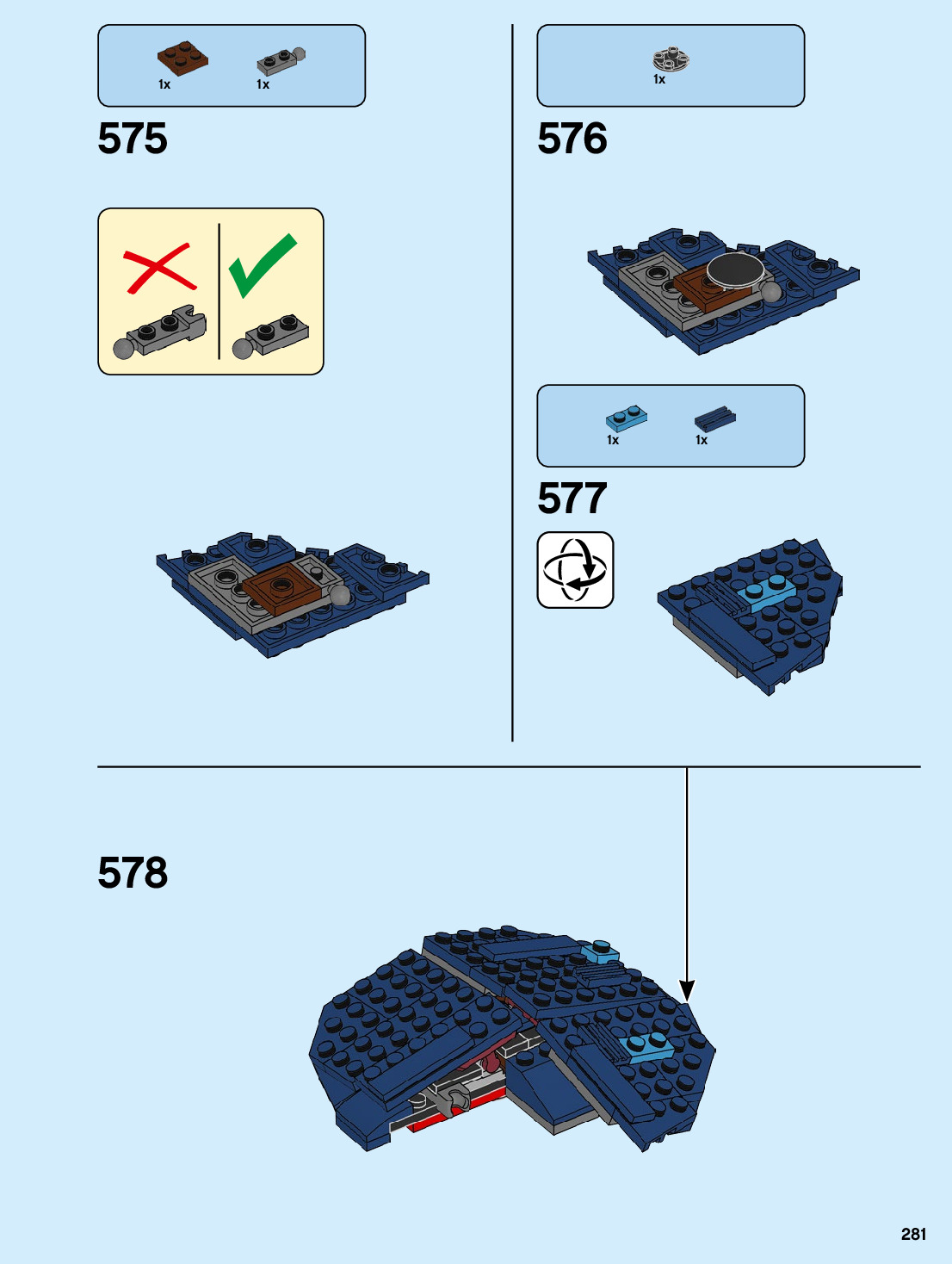 1x 1x

575

1x

576

1x 1x

577

578

281