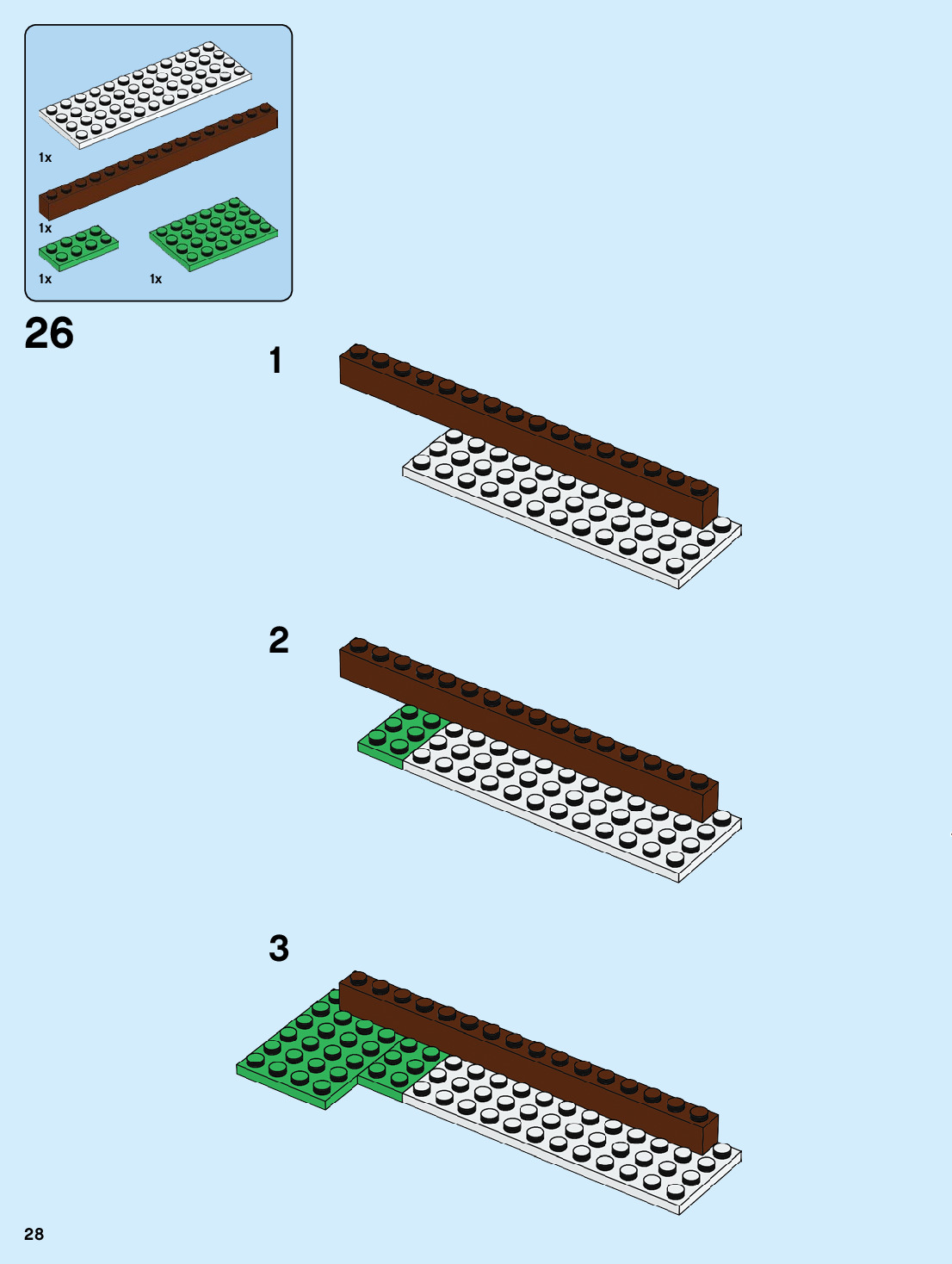 1x

1x

1x

1x

26

1

2

3

28