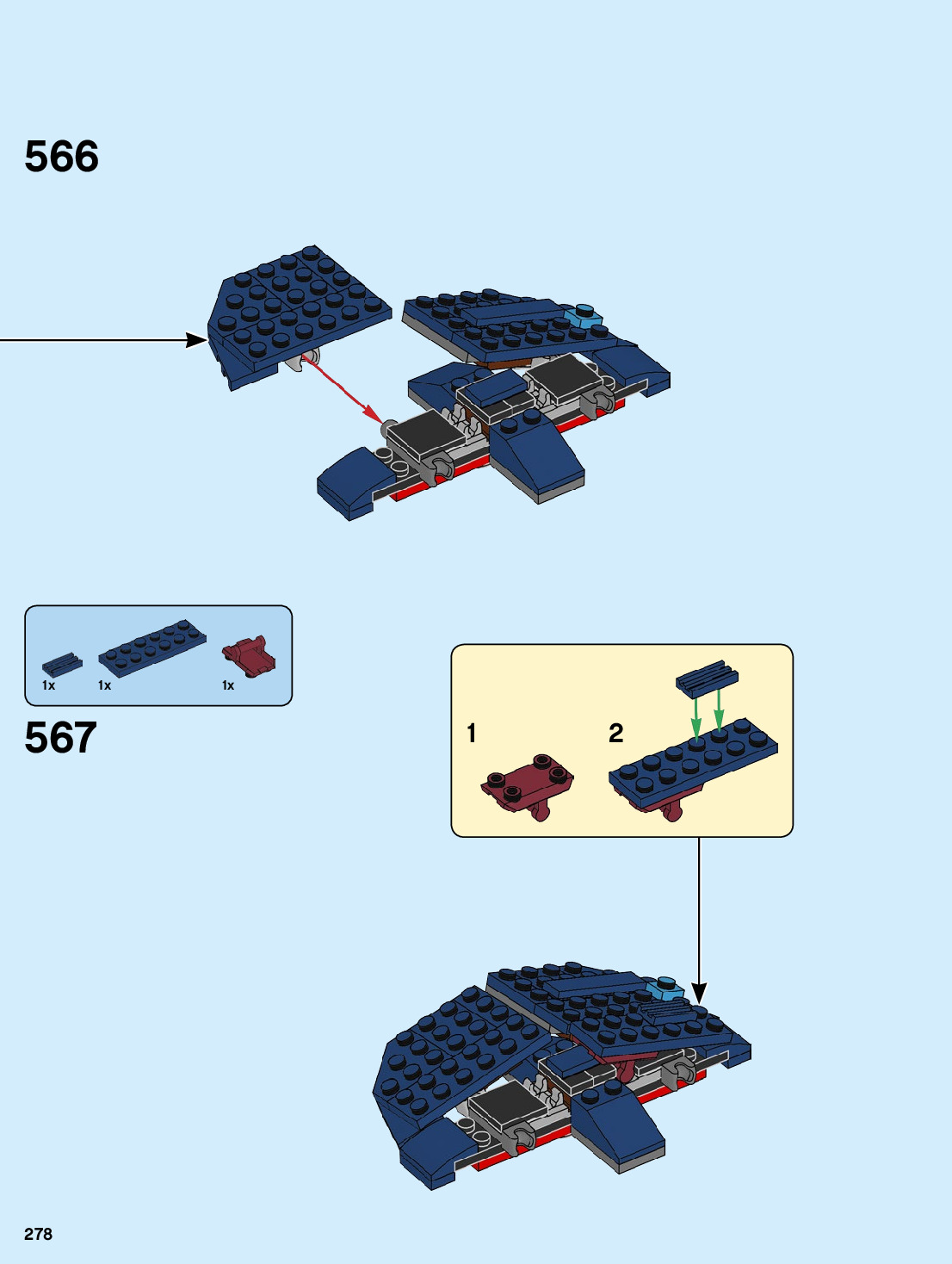 566

1x 1x 1x

567

1

2

278