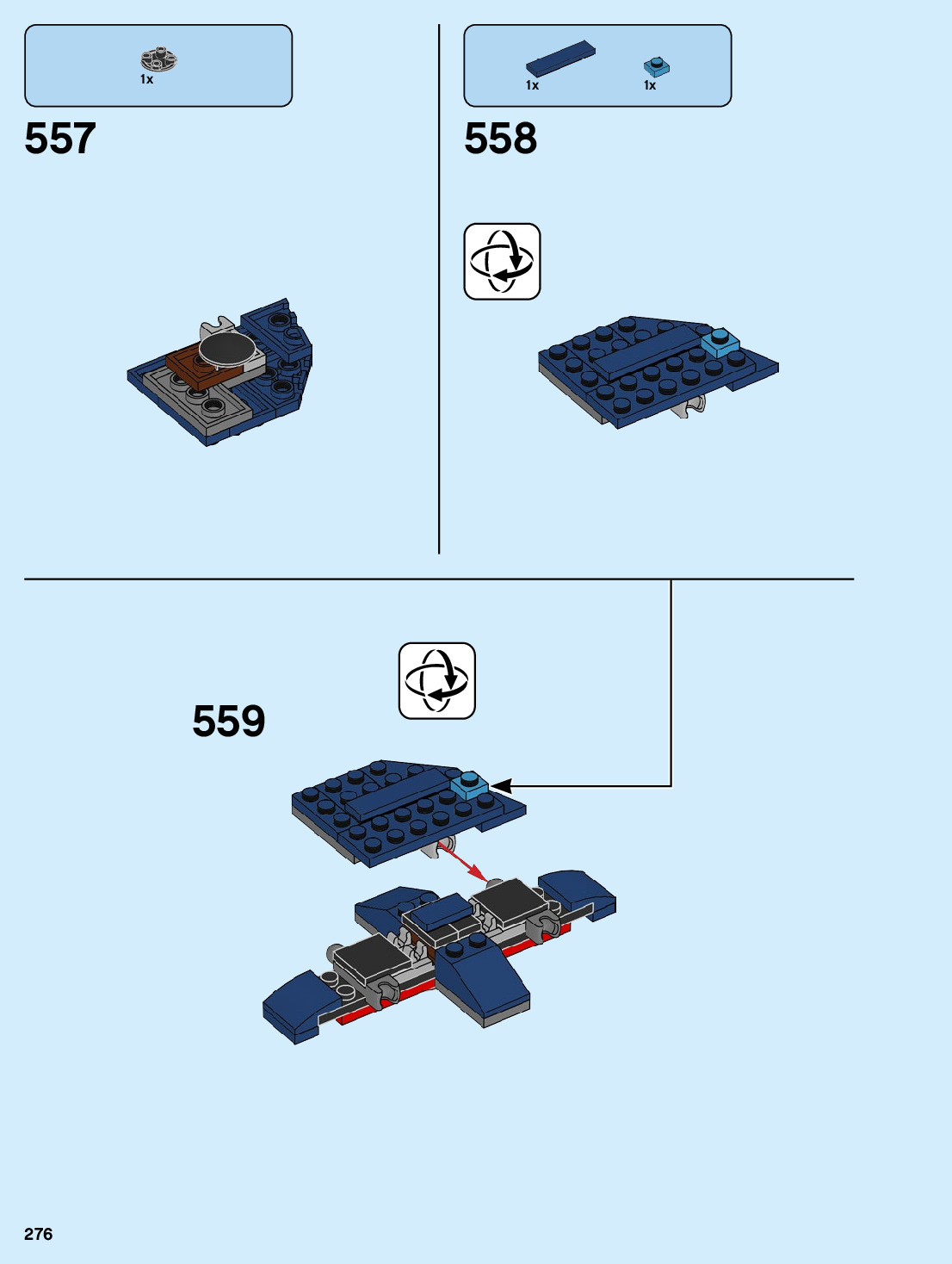 1x

557

1x 1x

558

559

276