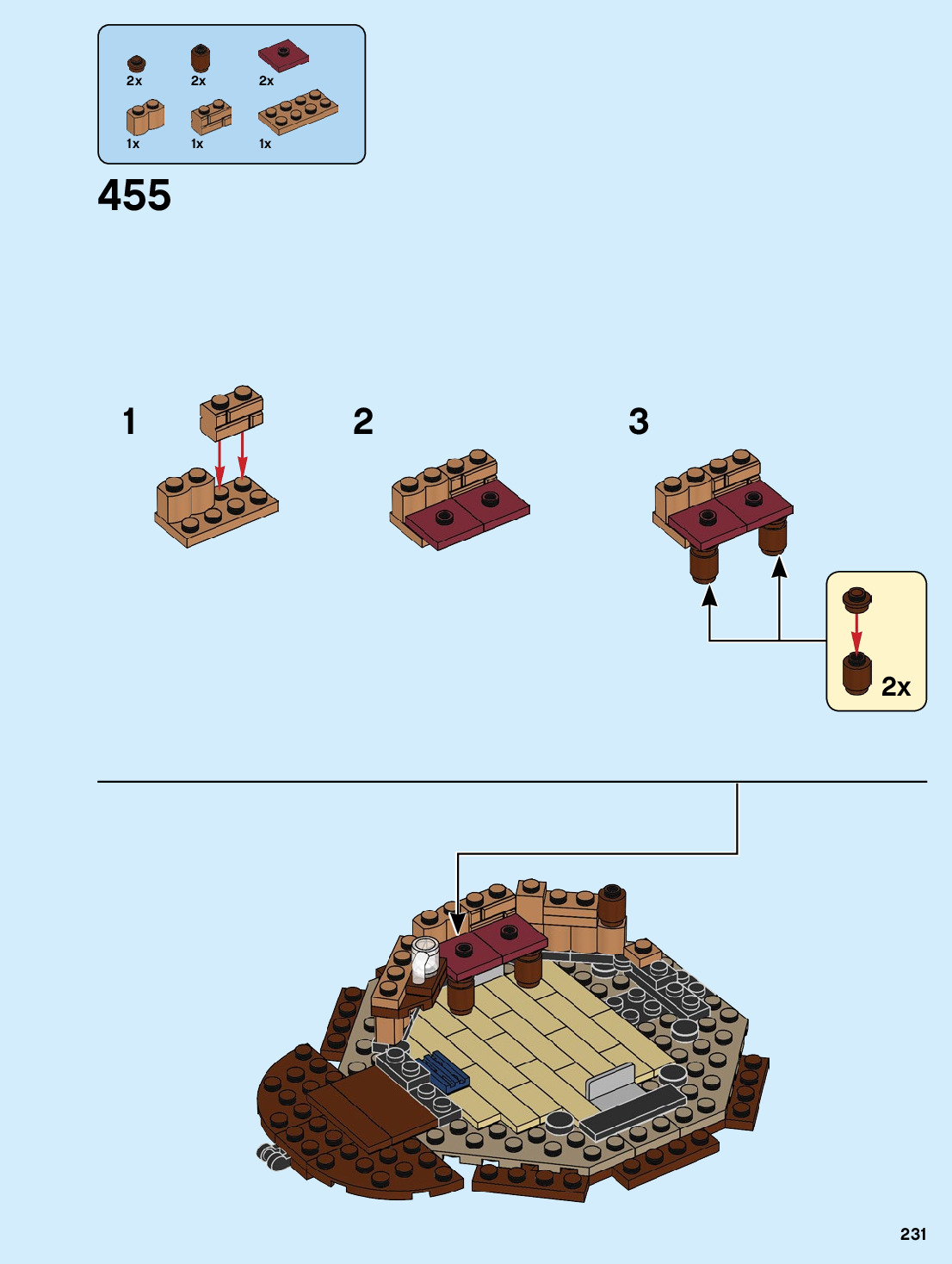 2x 2x 2x
1x 1x 1x

455

1

2

3

2x

231