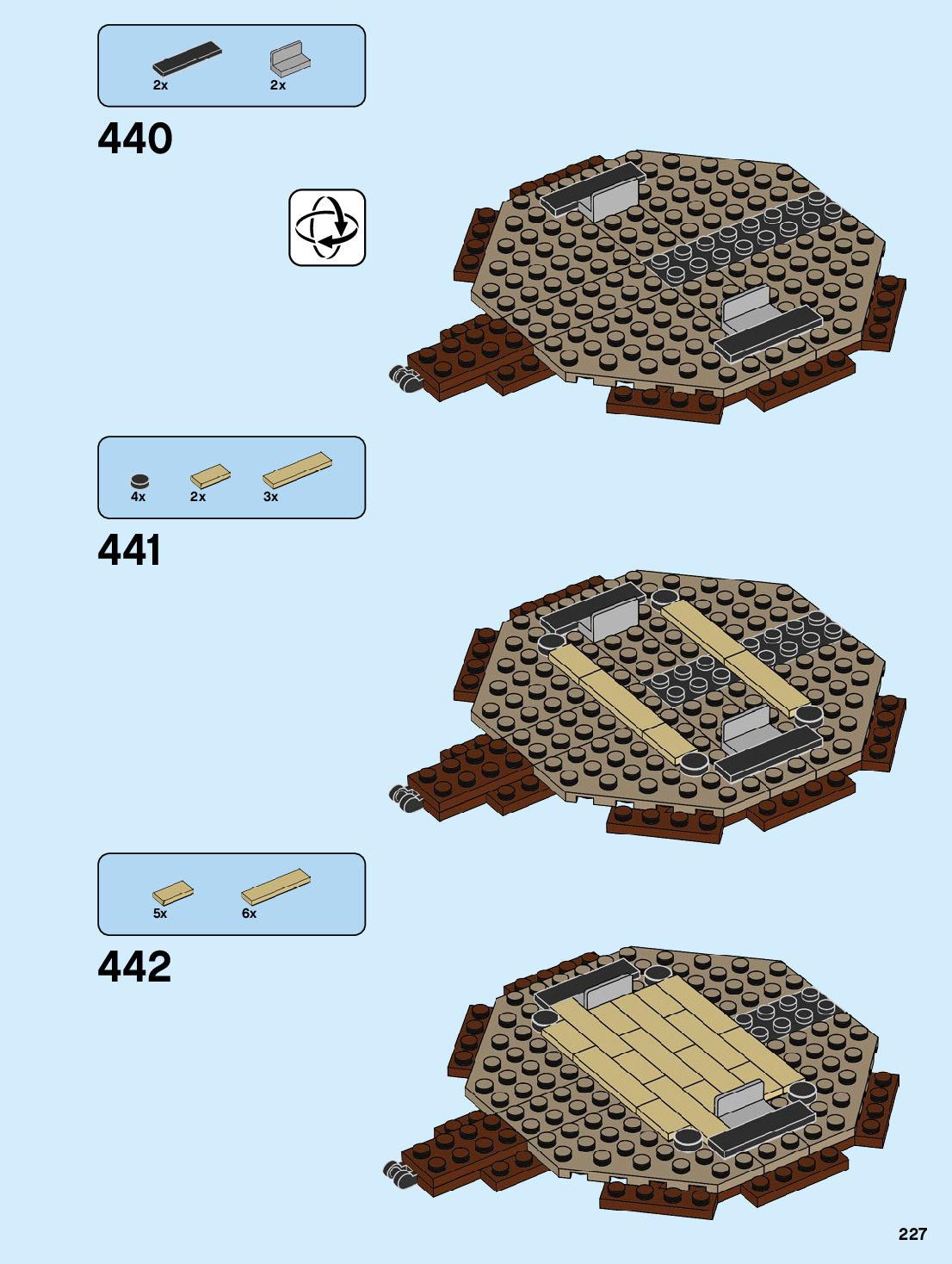 2x 2x

440

4x 2x 3x

441

5x 6x

442

227