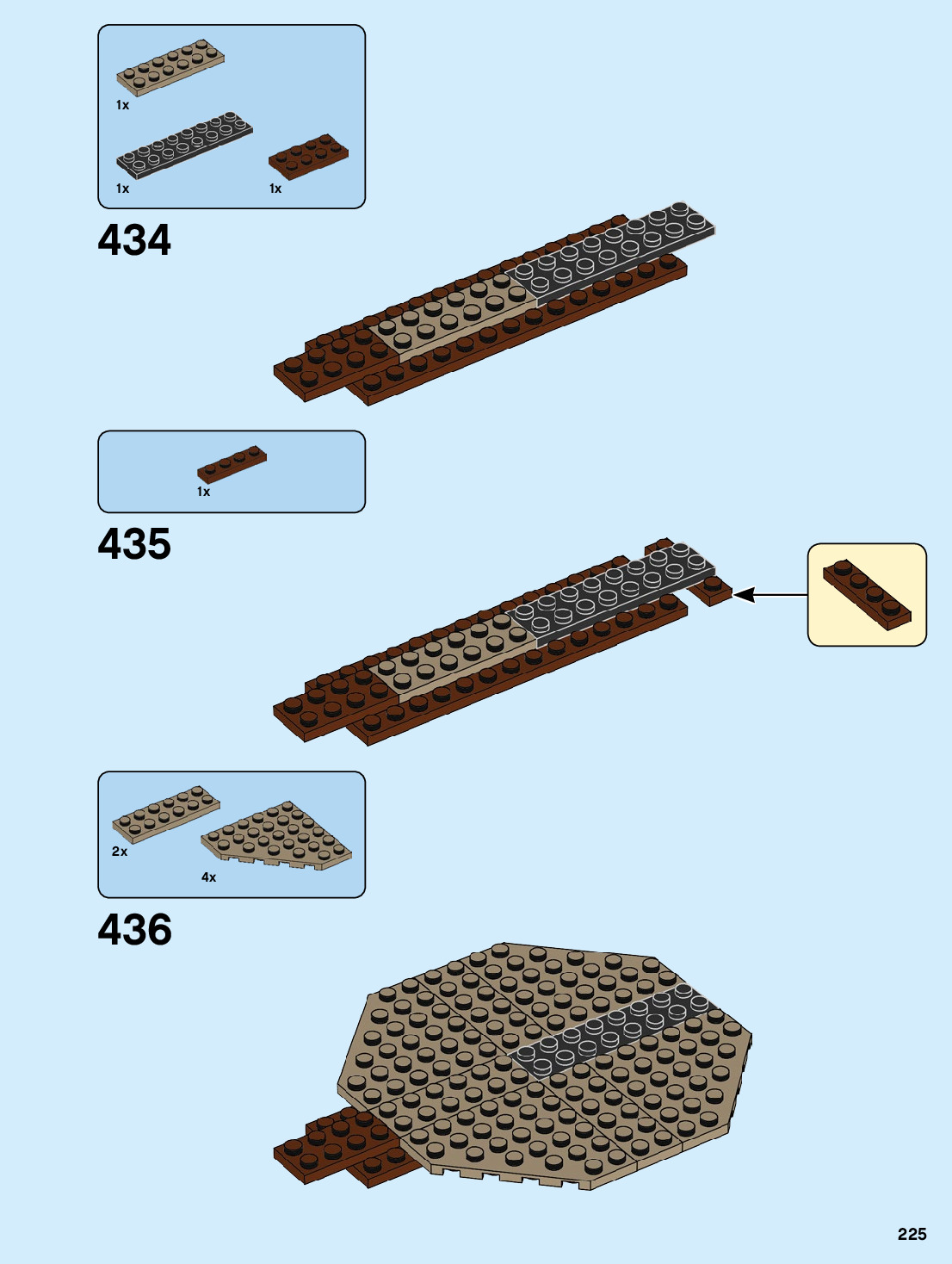 1x

1x

1x

434

1x

435

2x

4x

436

225