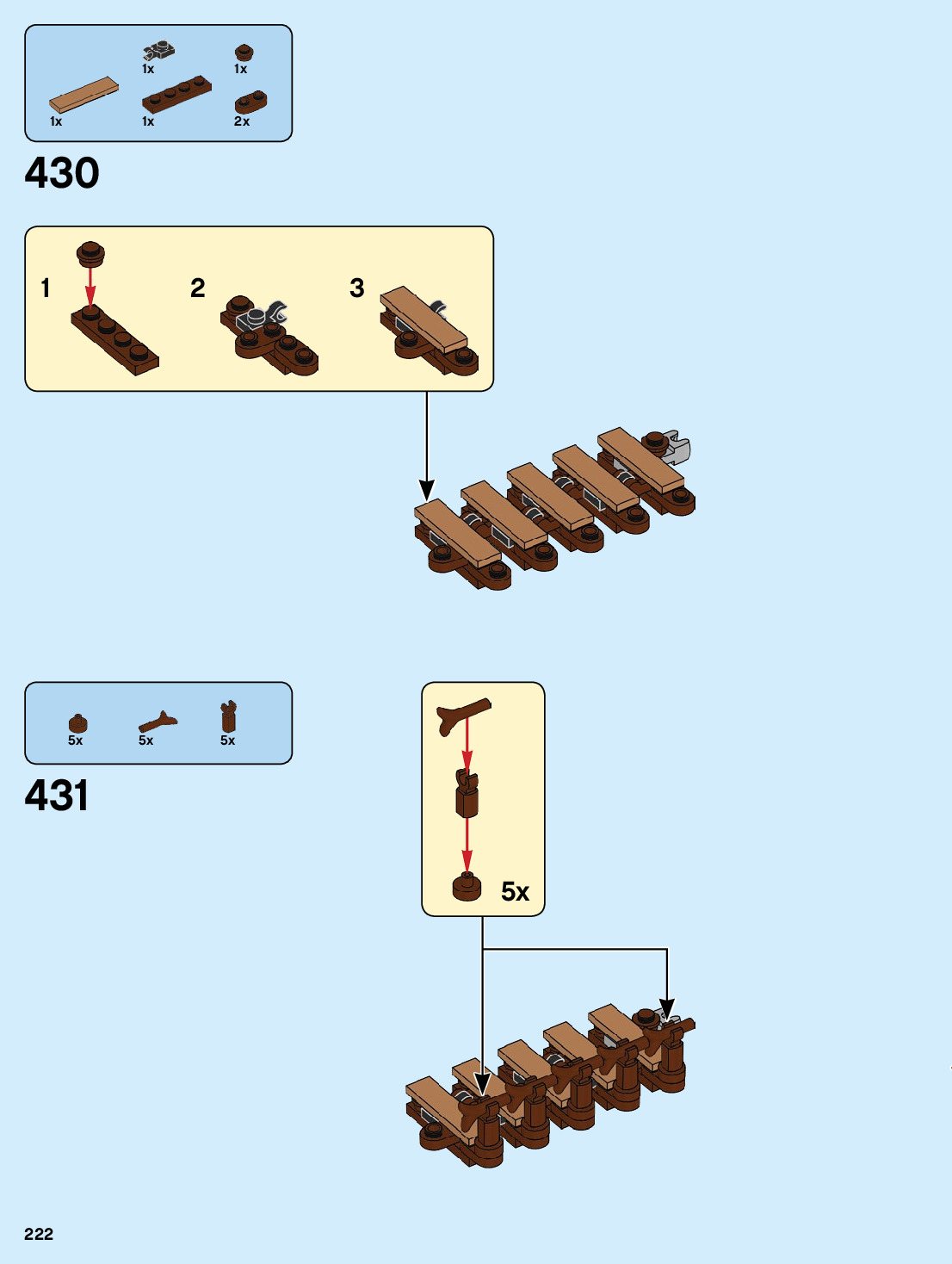 1x
1x
1x
1x
2x

430

1
2
3

5x
5x
5x

431

5x

222