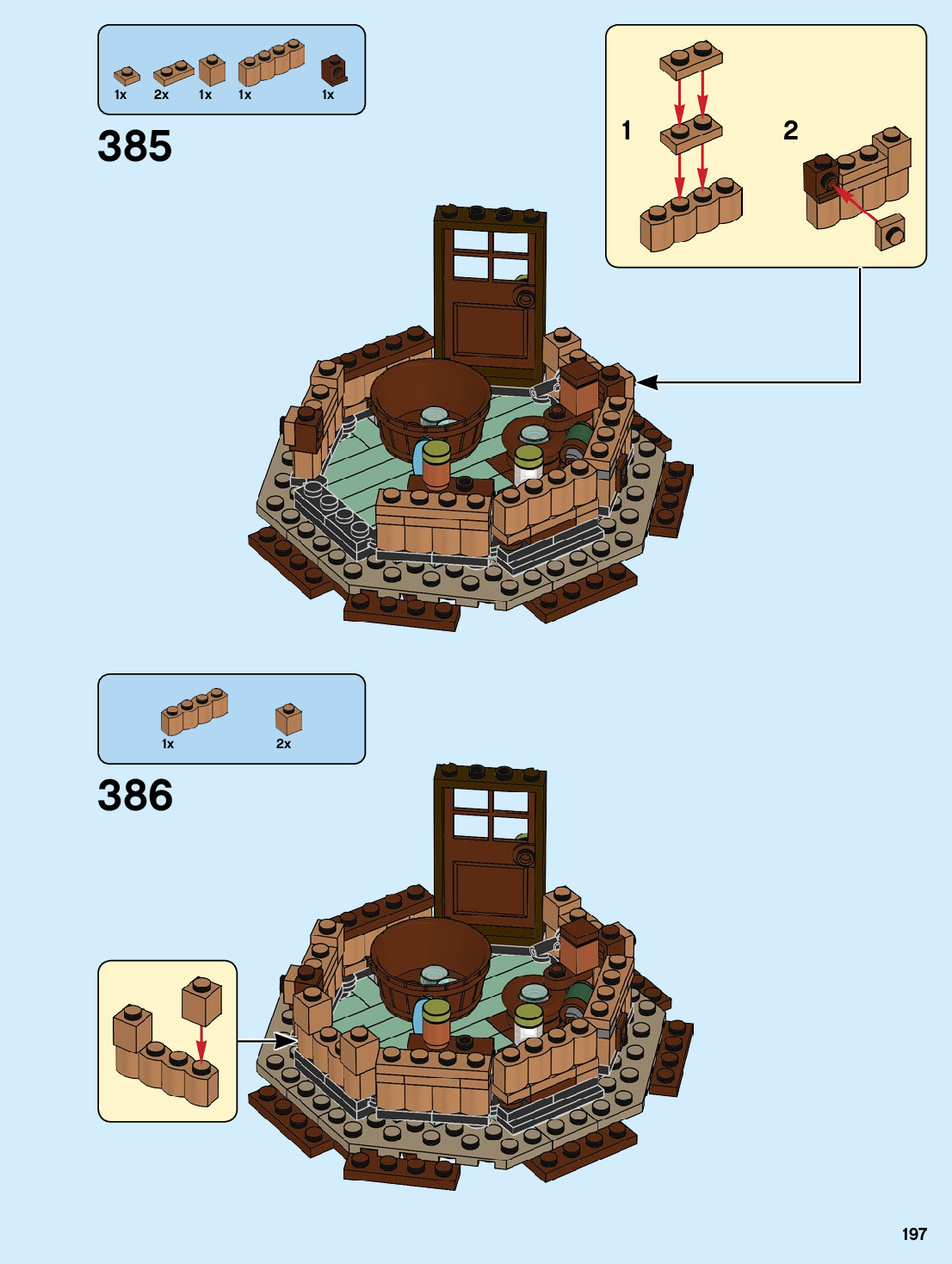 1x 2x 1x 1x 1x

385

1

2

1x 2x

386

197